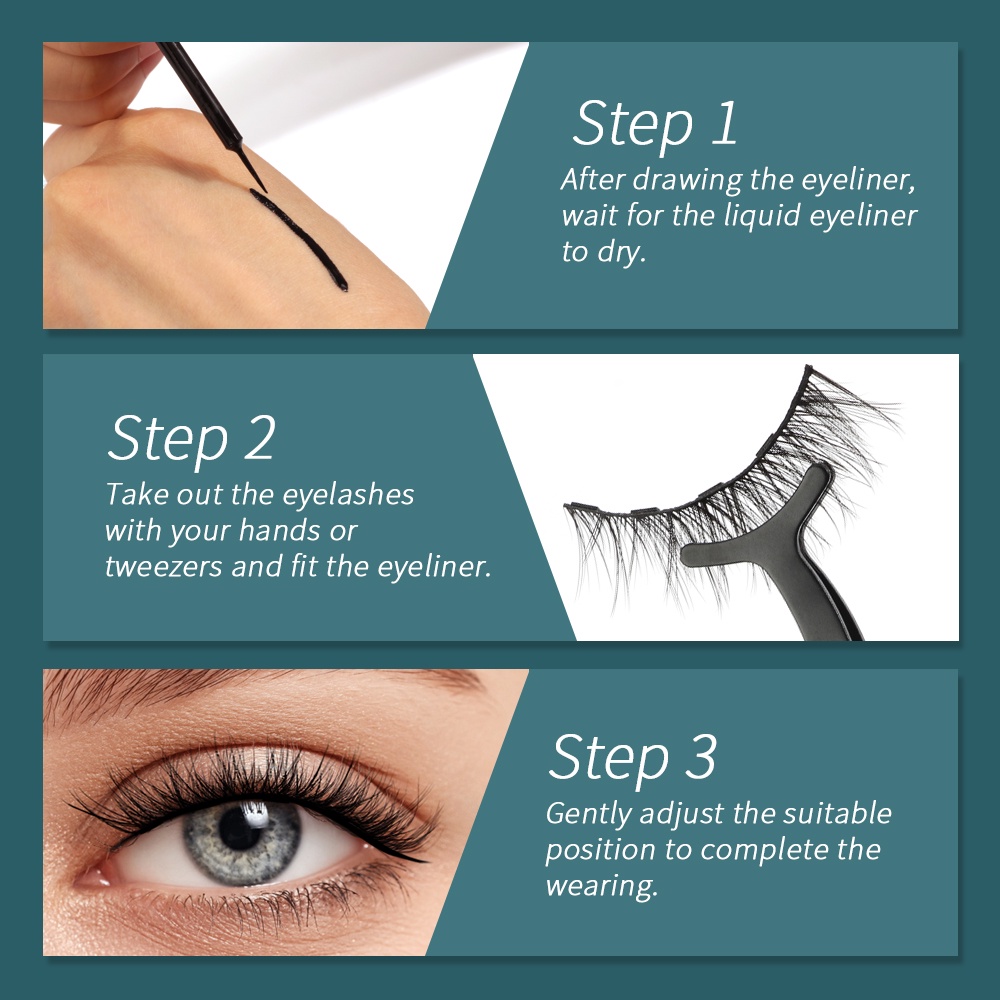 Step 1
After drawing the eyeliner, wait for the liquid eyeliner to dry.

Step 2
Take out the eyelashes with your hands or tweezers and fit the eyeliner.

Step 3
Gently adjust the suitable position to complete the wearing.