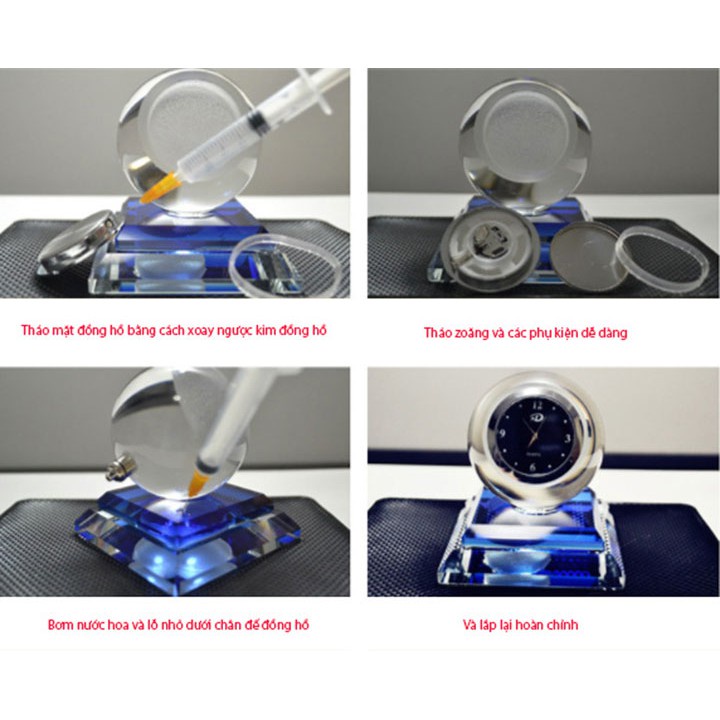 Tháo mặt đồng hồ bằng cách xoay ngược kim đồng hồ

Tháo zoăng và các phụ kiện dễ dàng

Bơm nước hoa và lỗ nhỏ dưới chân đế đồng hồ

Và lắp lại hoàn chỉnh

12
3
6
9