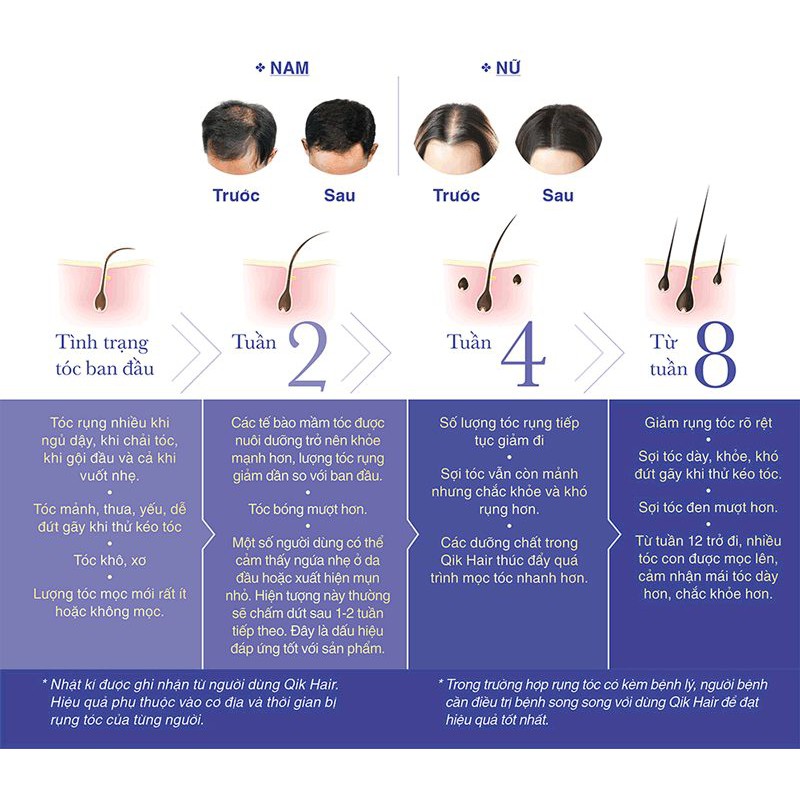 ❖ NAM

Trước

Sau

❖ NỮ

Trước

Sau

Tình trạng tóc ban đầu

Tuần 2

Tuần 4

Từ tuần 8

Tóc rụng nhiều khi ngủ dậy, khi chải tóc, khi gội đầu và cả khi vuốt nhẹ.
•
Tóc mảnh, thưa, yếu, dễ đứt gãy khi thử kéo tóc
•
Tóc khô, xơ
•
Lượng tóc mọc mới rất ít hoặc không mọc.

Các tế bào mầm tóc được nuôi dưỡng trở nên khỏe mạnh hơn, lượng tóc rụng giảm dần so với ban đầu.
•
Tóc bóng mượt hơn.
•
Một số người dùng có thể cảm thấy ngứa nhẹ ở da đầu hoặc xuất hiện mụn nhỏ. Hiện tượng này thường sẽ chấm dứt sau 1-2 tuần tiếp theo. Đây là dấu hiệu đáp ứng tốt với sản phẩm.

Số lượng tóc rụng tiếp tục giảm đi
•
Sợi tóc vẫn còn mảnh nhưng chắc khỏe và khó rụng hơn.
•
Các dưỡng chất trong Qik Hair thúc đẩy quá trình mọc tóc nhanh hơn.

Giảm rụng tóc rõ rệt
•
Sợi tóc dày, khỏe, khó đứt gãy khi thử kéo tóc.
•
Sợi tóc đen mượt hơn.
•
Từ tuần 12 trở đi, nhiều tóc con được mọc lên, cảm nhận mái tóc dày hơn, chắc khỏe hơn.

* Nhật kí được ghi nhận từ người dùng Qik Hair. Hiệu quả phụ thuộc vào cơ địa và thời gian bị rụng tóc của từng người.

* Trong trường hợp rụng tóc có kèm bệnh lý, người bệnh cần điều trị bệnh song song với dùng Qik Hair để đạt hiệu quả tốt nhất.