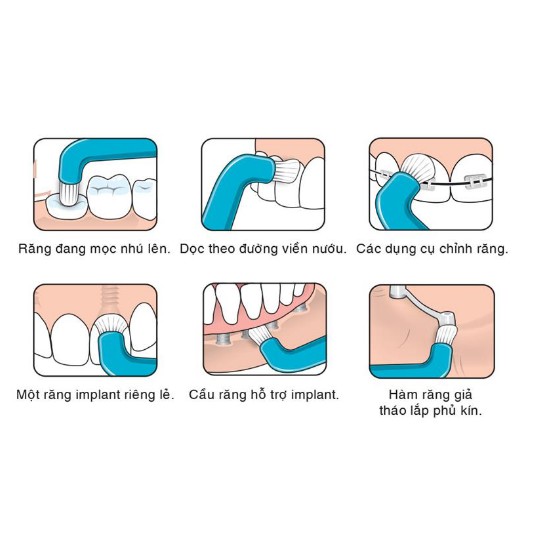 Răng đang mọc nhú lên.

Dọc theo đường viền nướu.

Các dụng cụ chỉnh răng.

Một răng implant riêng lẻ.

Cầu răng hỗ trợ implant.

Hàm răng giả tháo lắp phủ kín.