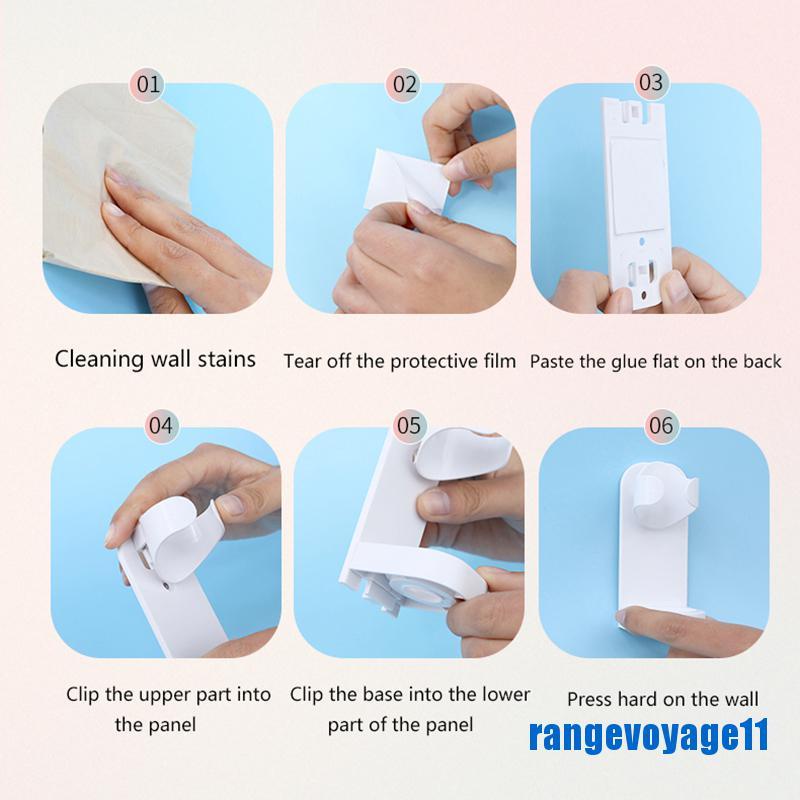 01

Cleaning wall stains

02

Tear off the protective film

03

Paste the glue flat on the back

04

Clip the upper part into the panel

05

Clip the base into the lower part of the panel

06

Press hard on the wall

rangevoyage11