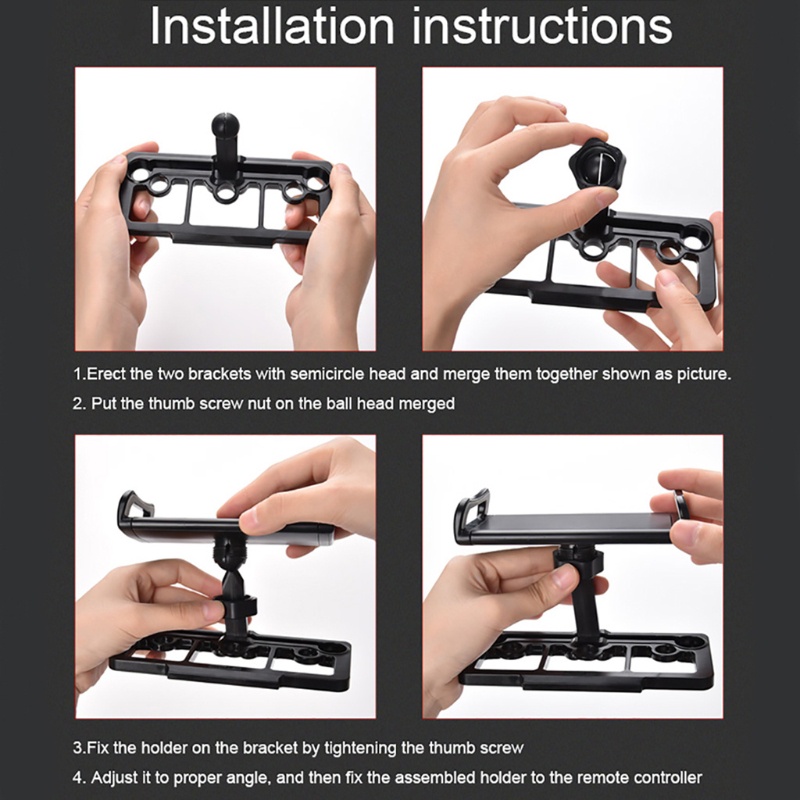 Installation instructions

1.Erect the two brackets with semicircle head and merge them together shown as picture.

2. Put the thumb screw nut on the ball head merged

3.Fix the holder on the bracket by tightening the thumb screw

4. Adjust it to proper angle, and then fix the assembled holder to the remote controller