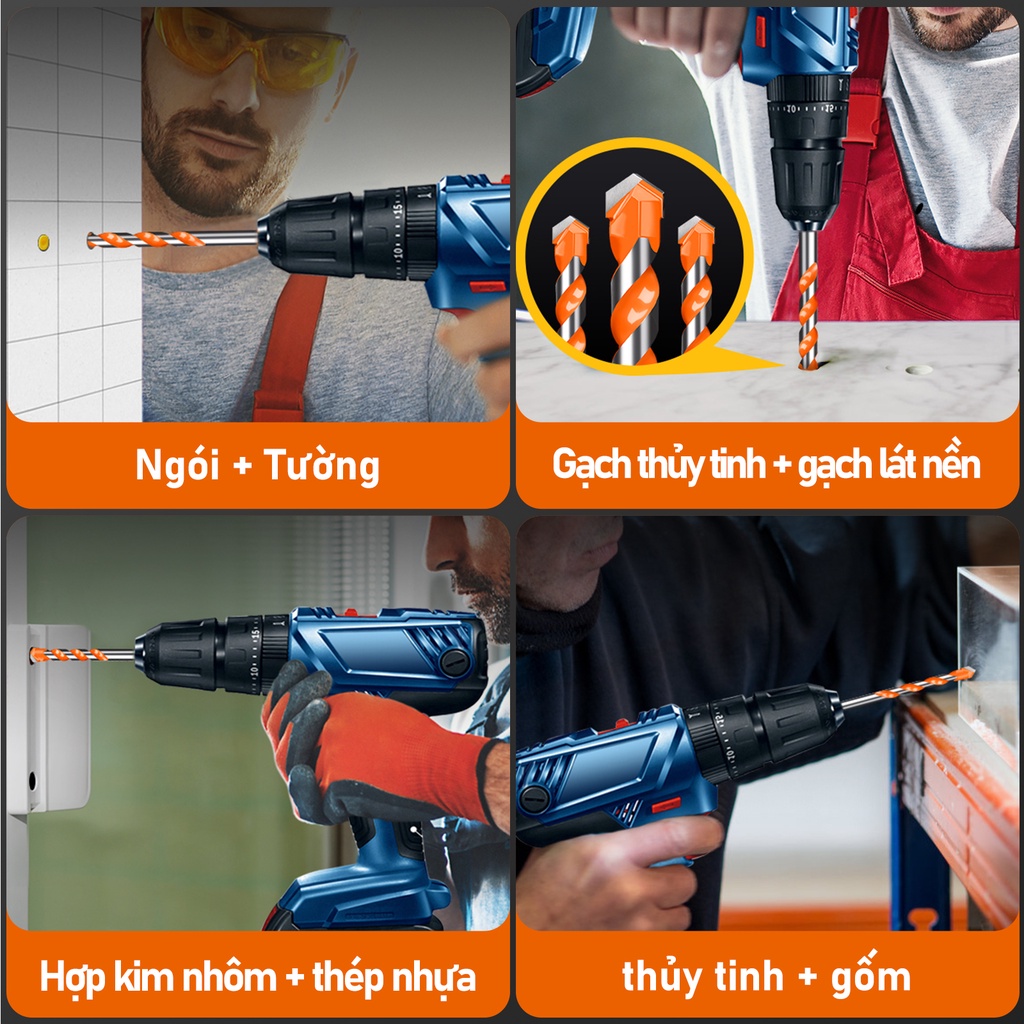 Ngói + Tường

Gạch thủy tinh + gạch lát nền

Hợp kim nhôm + thép nhựa

thủy tinh + gốm