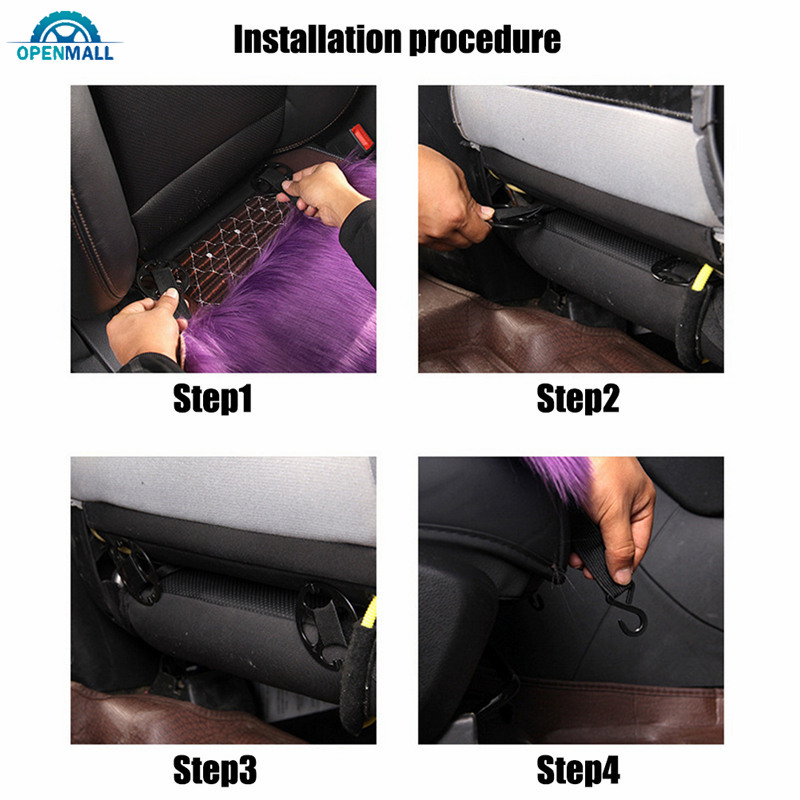 OPENMALL

Installation procedure

Step1

Step2

Step3

Step4