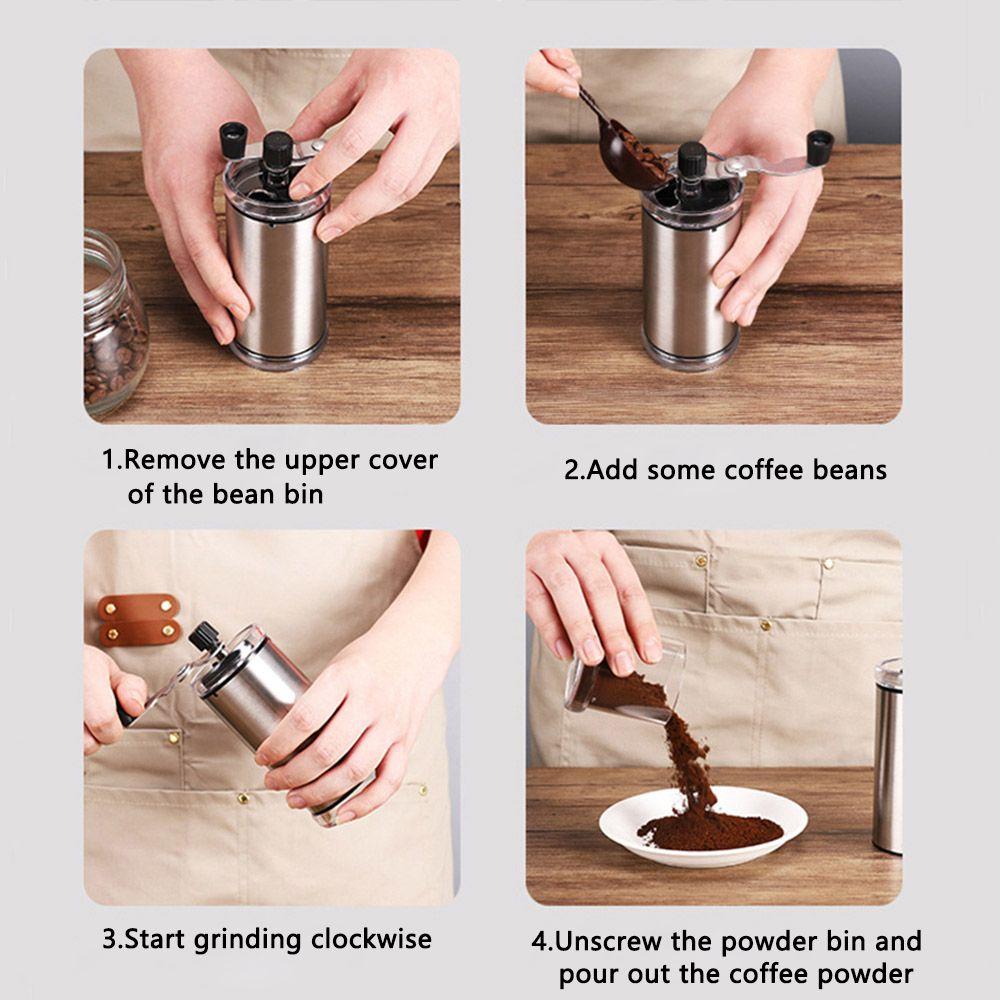 1.Remove the upper cover of the bean bin

2.Add some coffee beans

3.Start grinding clockwise

4.Unscrew the powder bin and pour out the coffee powder