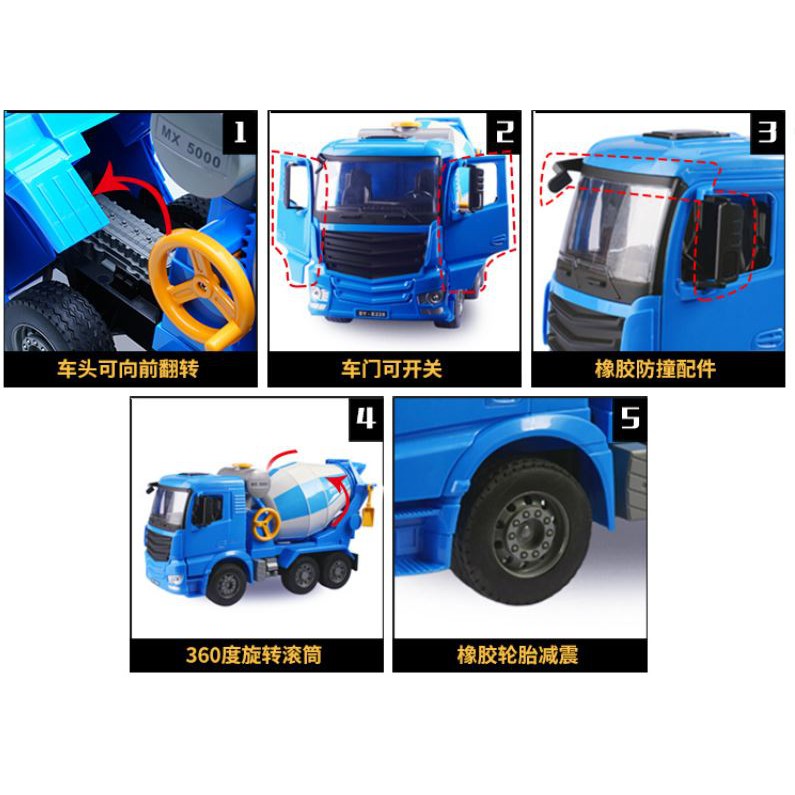 1
MX 5000
车头可向前翻转

2
车门可开关

3
橡胶防撞配件

4
360度旋转滚筒

5
橡胶轮胎减震