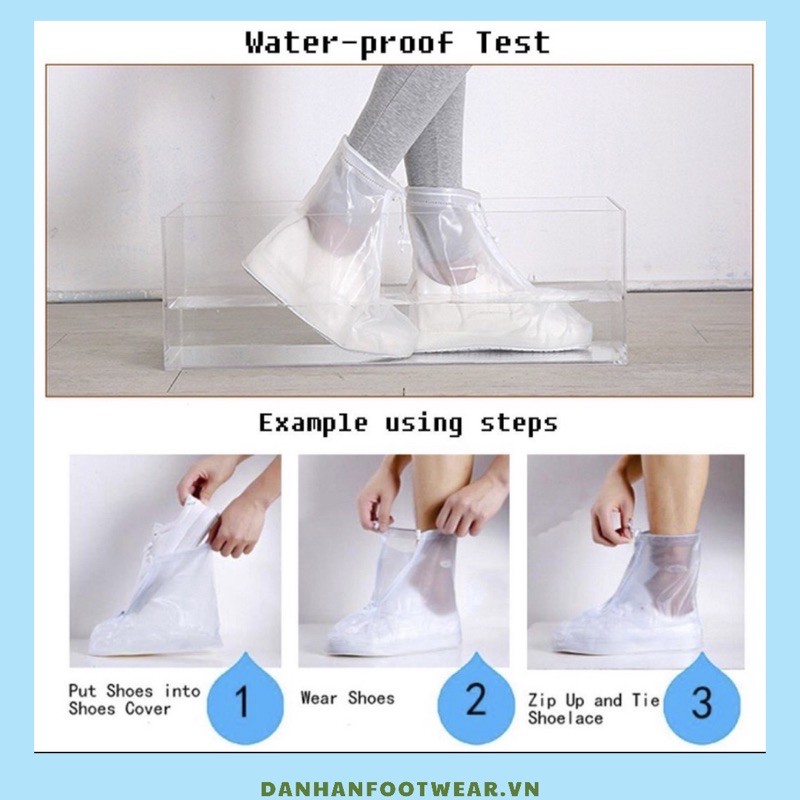 Water-proof Test

Example using steps

Put Shoes into Shoes Cover 1

Wear Shoes 2

Zip Up and Tie Shoelace 3

DANHANFOOTWEAR.VN