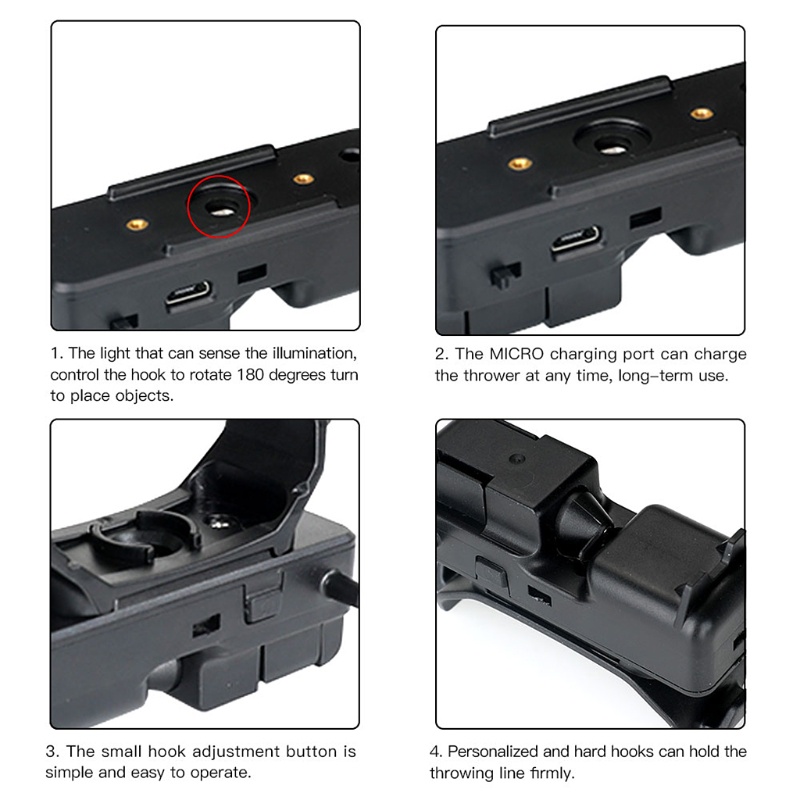 1. The light that can sense the illumination, control the hook to rotate 180 degrees turn to place objects.

2. The MICRO charging port can charge the thrower at any time, long-term use.

3. The small hook adjustment button is simple and easy to operate.

4. Personalized and hard hooks can hold the throwing line firmly.