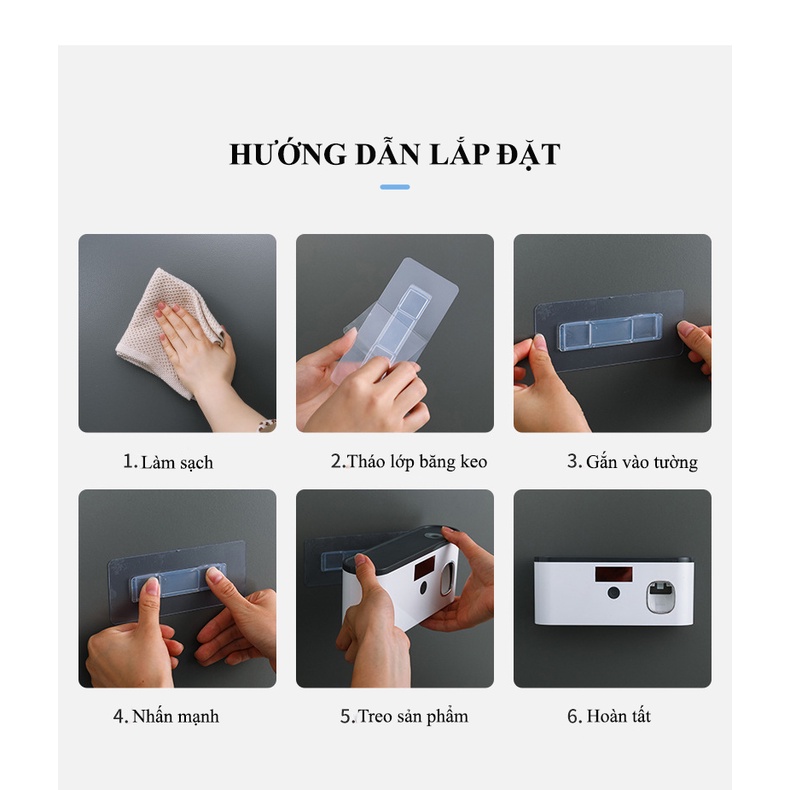 HƯỚNG DẪN LẮP ĐẶT

1. Làm sạch

2.Tháo lớp băng keo

3. Gắn vào tường

4. Nhấn mạnh

5.Treo sản phẩm

6. Hoàn tất