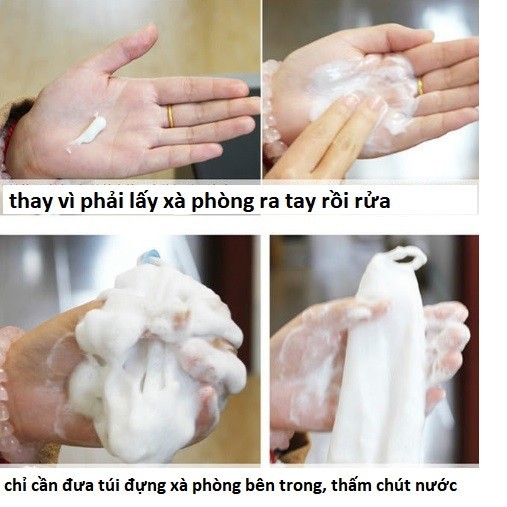 thay vì phải lấy xà phòng ra tay rồi rửa

chỉ cần đưa túi đựng xà phòng bên trong, thấm chút nước