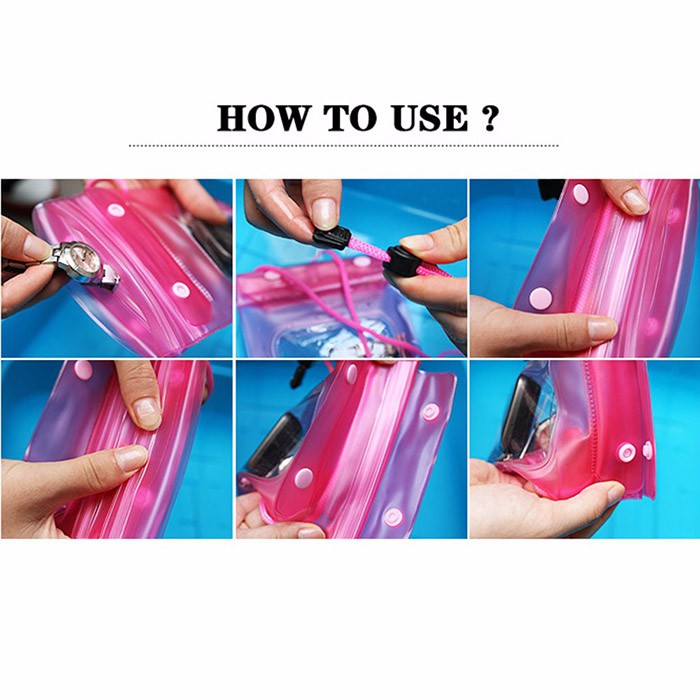 HOW TO USE ?