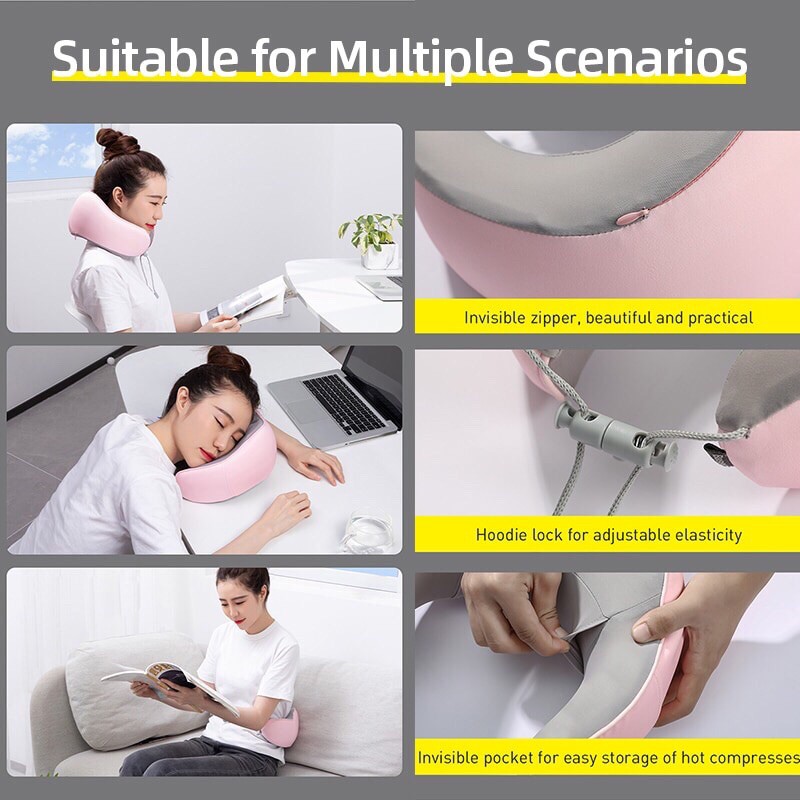 Suitable for Multiple Scenarios

Invisible zipper, beautiful and practical

Hoodie lock for adjustable elasticity

Invisible pocket for easy storage of hot compresses