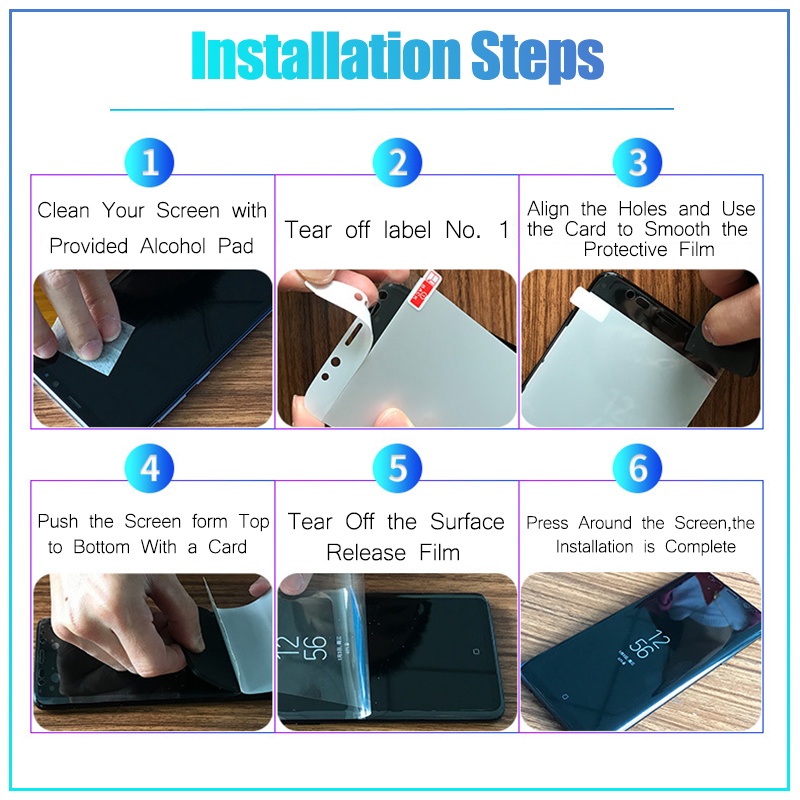 Installation Steps

1

Clean Your Screen with Provided Alcohol Pad

2

Tear off label No. 1

3

Align the Holes and Use the Card to Smooth the Protective Film

4

Push the Screen form Top to Bottom With a Card

5

Tear Off the Surface Release Film

12
56

6

Press Around the Screen,the Installation is Complete

12
56