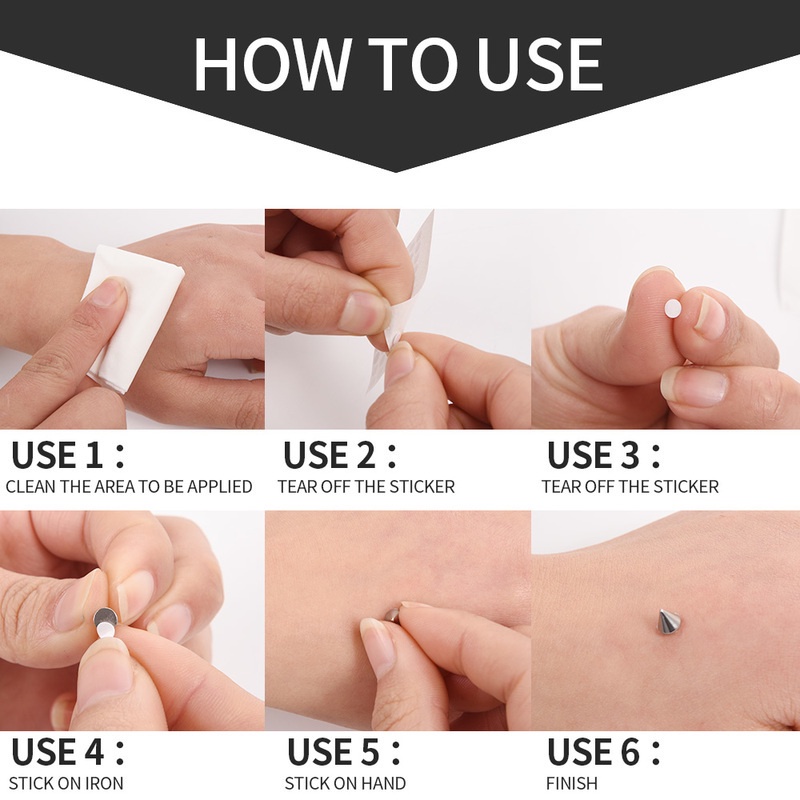 HOW TO USE

USE 1 :
CLEAN THE AREA TO BE APPLIED

USE 2 :
TEAR OFF THE STICKER

USE 3 :
TEAR OFF THE STICKER

USE 4 :
STICK ON IRON

USE 5 :
STICK ON HAND

USE 6 :
FINISH