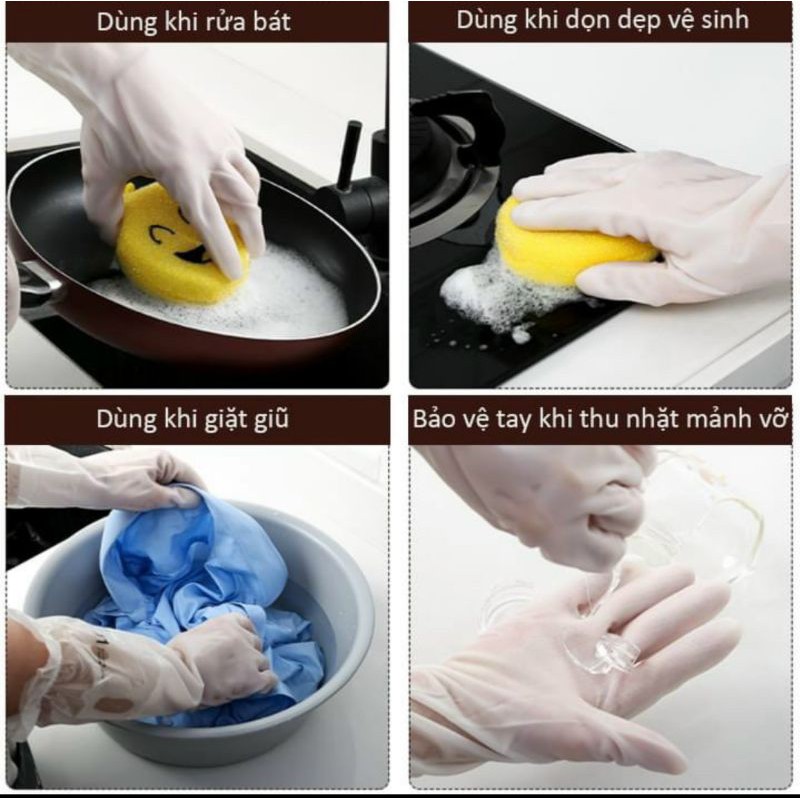 Dùng khi rửa bát

Dùng khi dọn dẹp vệ sinh

Dùng khi giặt giũ

Bảo vệ tay khi thu nhặt mảnh vỡ