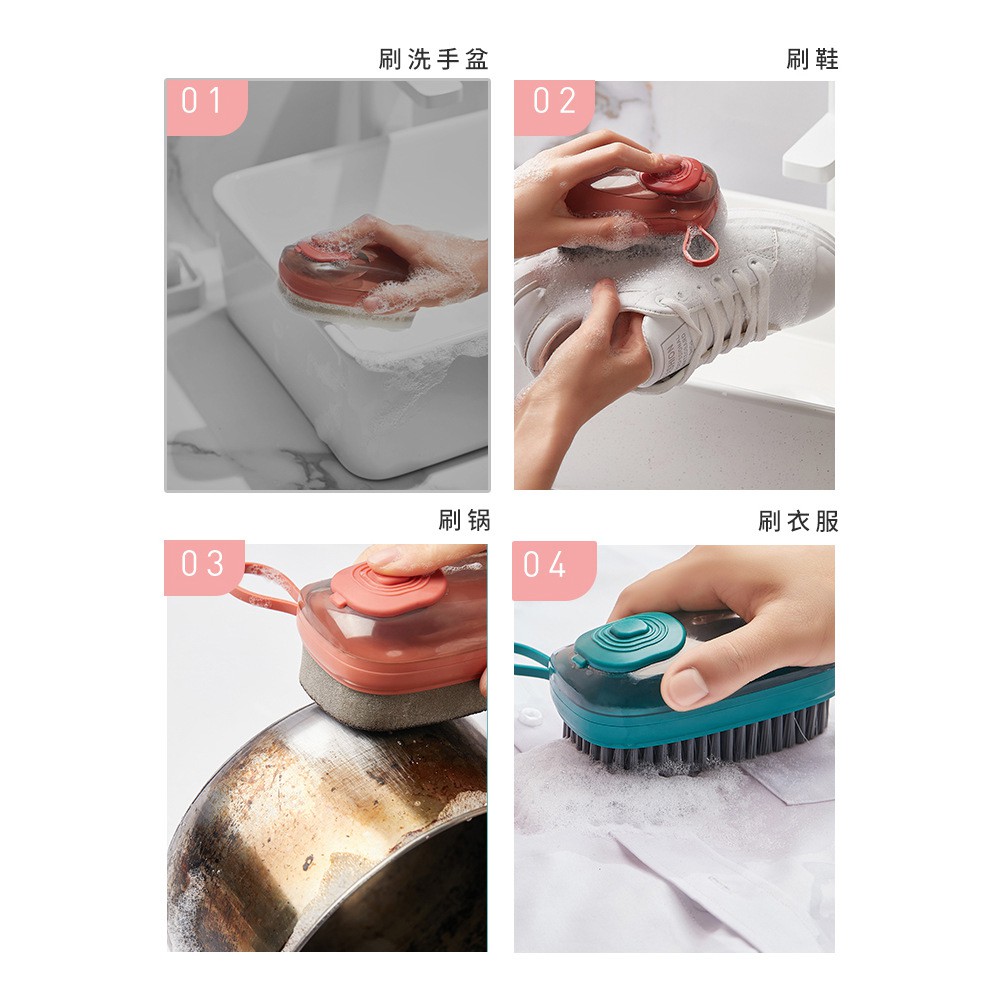 刷洗手盆

01

刷鞋

02

刷锅

03

刷衣服

04