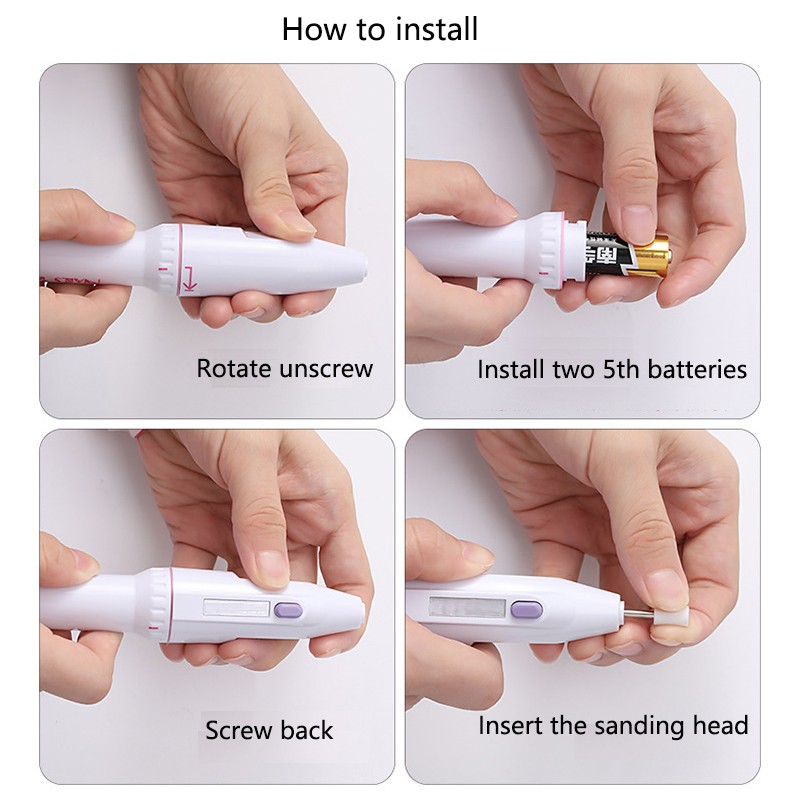 How to install

Rotate unscrew

Install two 5th batteries

Screw back

Insert the sanding head