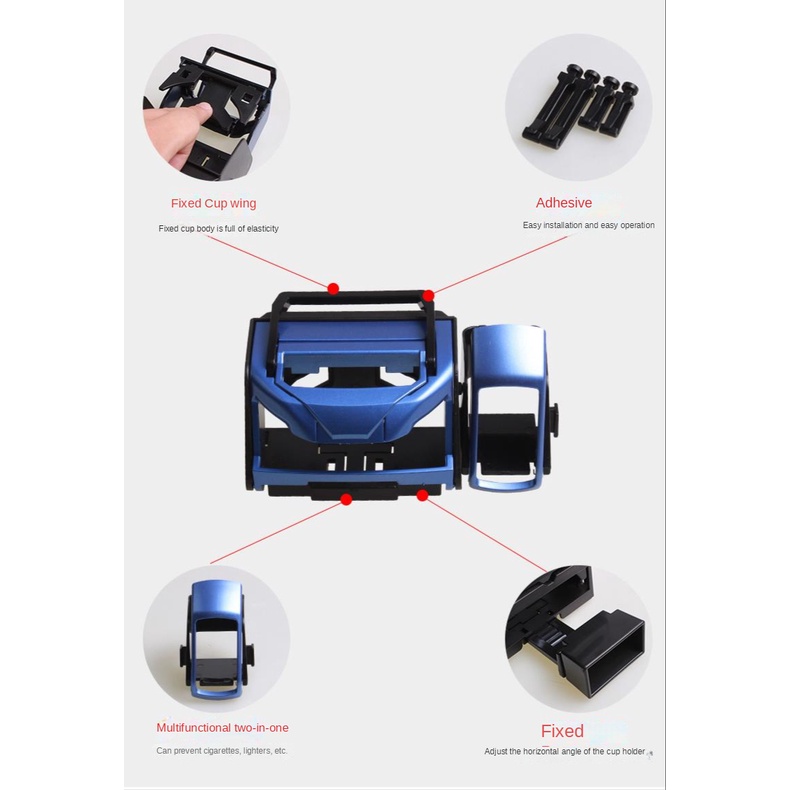 Fixed Cup wing

Fixed cup body is full of elasticity

Adhesive

Easy installation and easy operation

Multifunctional two-in-one

Can prevent cigarettes, lighters, etc.

Fixed

Adjust the horizontal angle of the cup holder