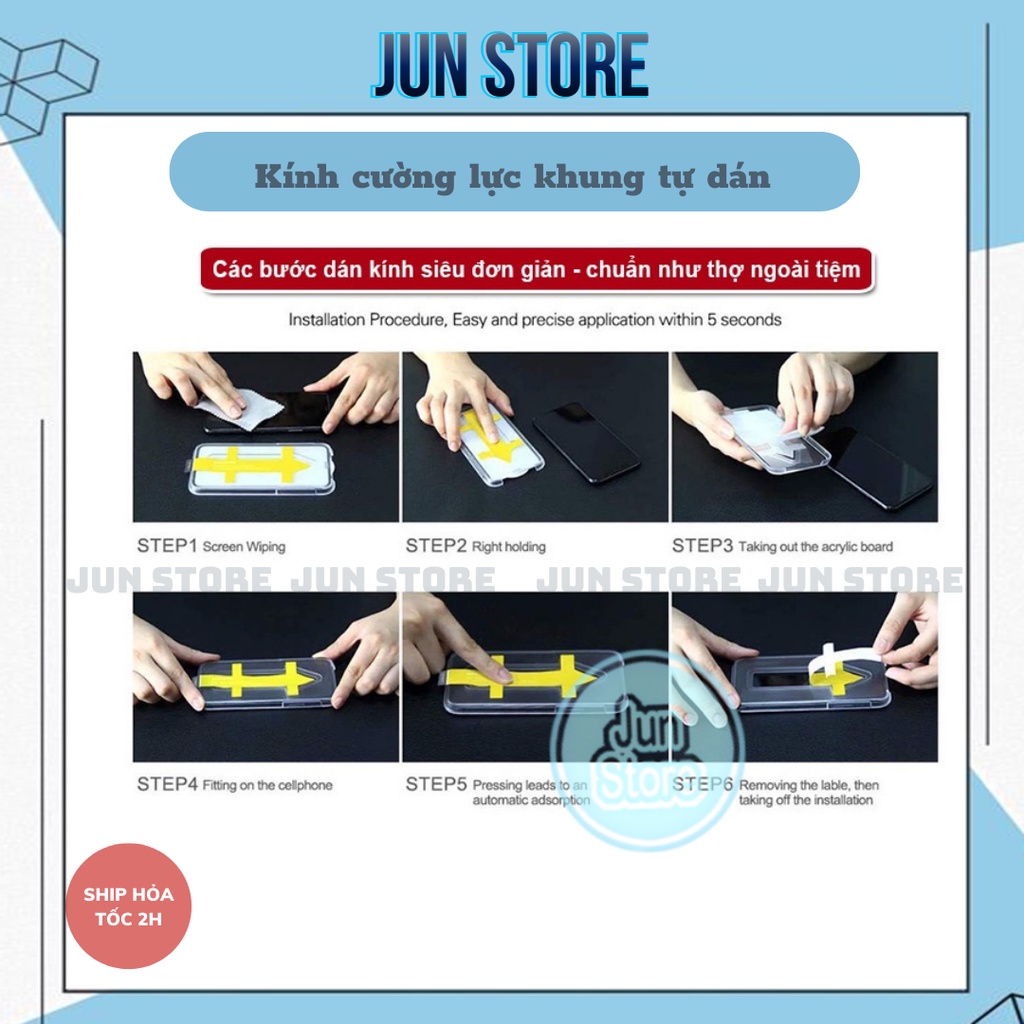 JUN STORE

Kính cường lực khung tự dán

Các bước dán kính siêu đơn giản - chuẩn như thợ ngoài tiệm

Installation Procedure, Easy and precise application within 5 seconds

STEP1 Screen Wiping

STEP2 Right holding

STEP3 Taking out the acrylic board

JUN STORE JUN STORE JUN STORE JUN STORE

STEP4 Fitting on the cellphone

STEP5 Pressing leads to an automatic adsorption

STEP6 Removing the lable, then taking off the installation

Jun Store

SHIP HỎA TỐC 2H