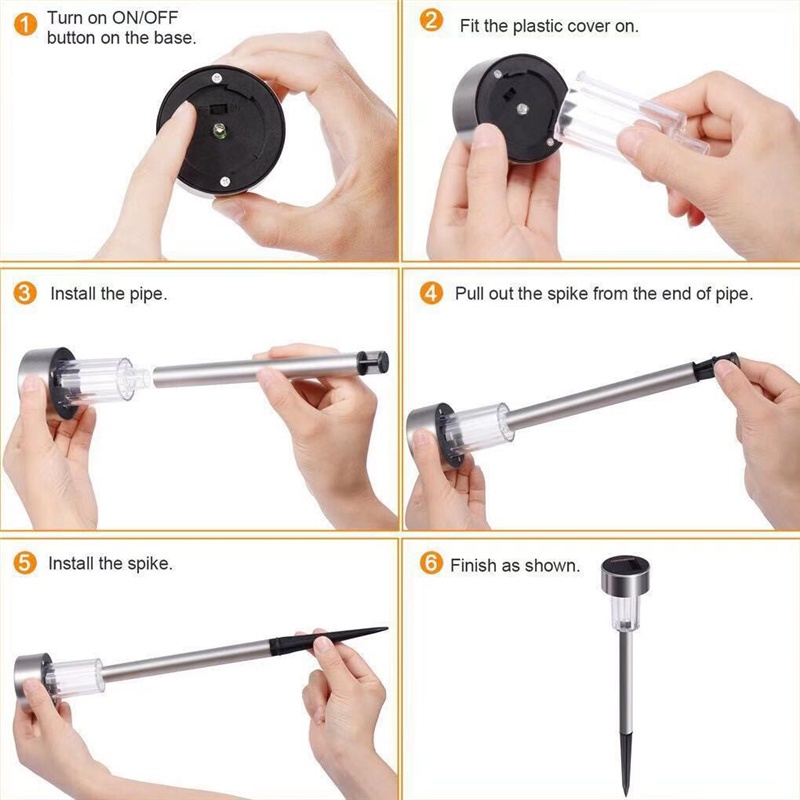 1 Turn on ON/OFF button on the base.

2 Fit the plastic cover on.

3 Install the pipe.

4 Pull out the spike from the end of pipe.

5 Install the spike.

6 Finish as shown.