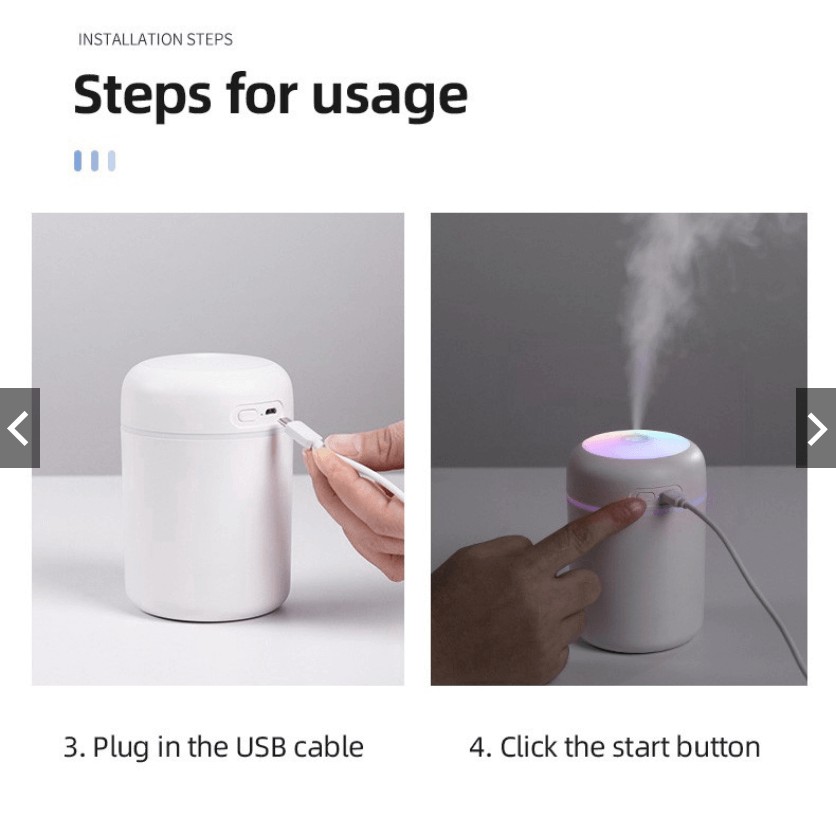 INSTALLATION STEPS

Steps for usage

3. Plug in the USB cable

4. Click the start button