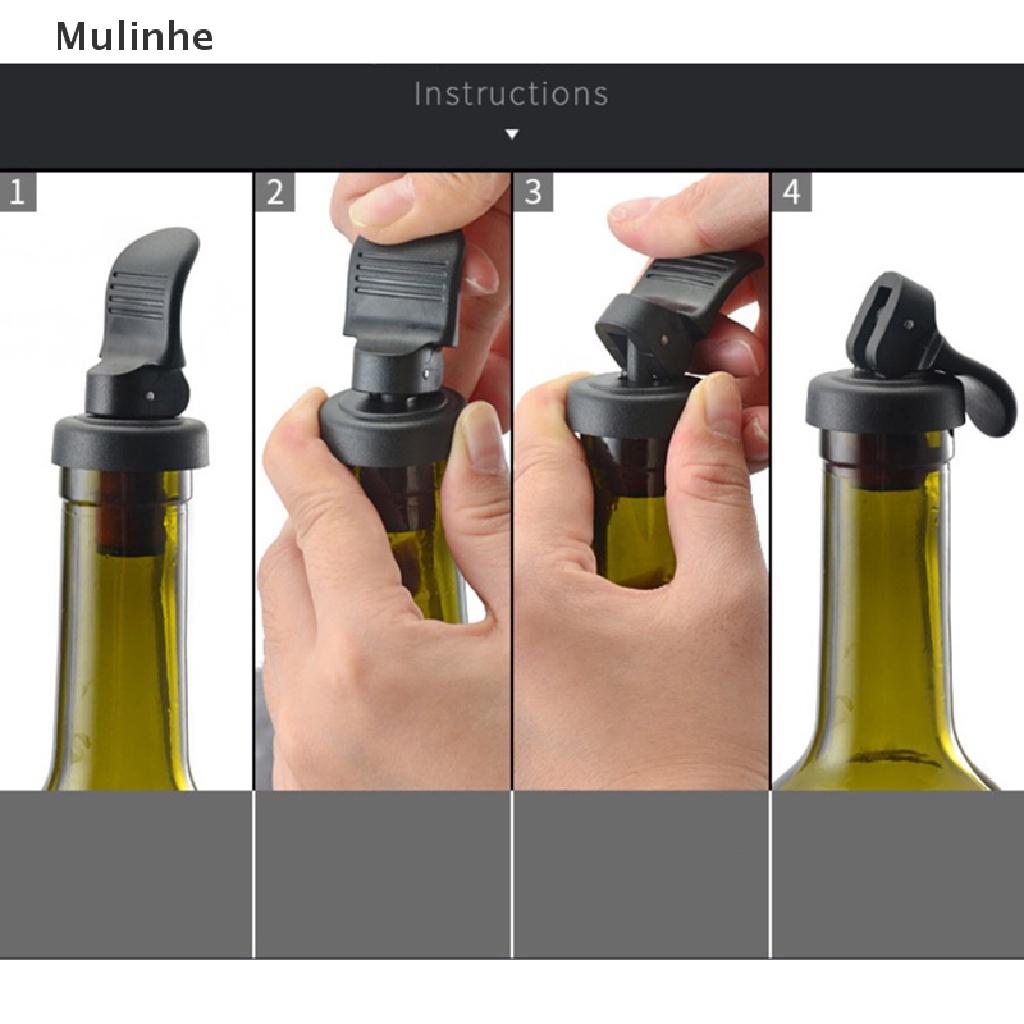 Mulinhe

Instructions

1

2

3

4