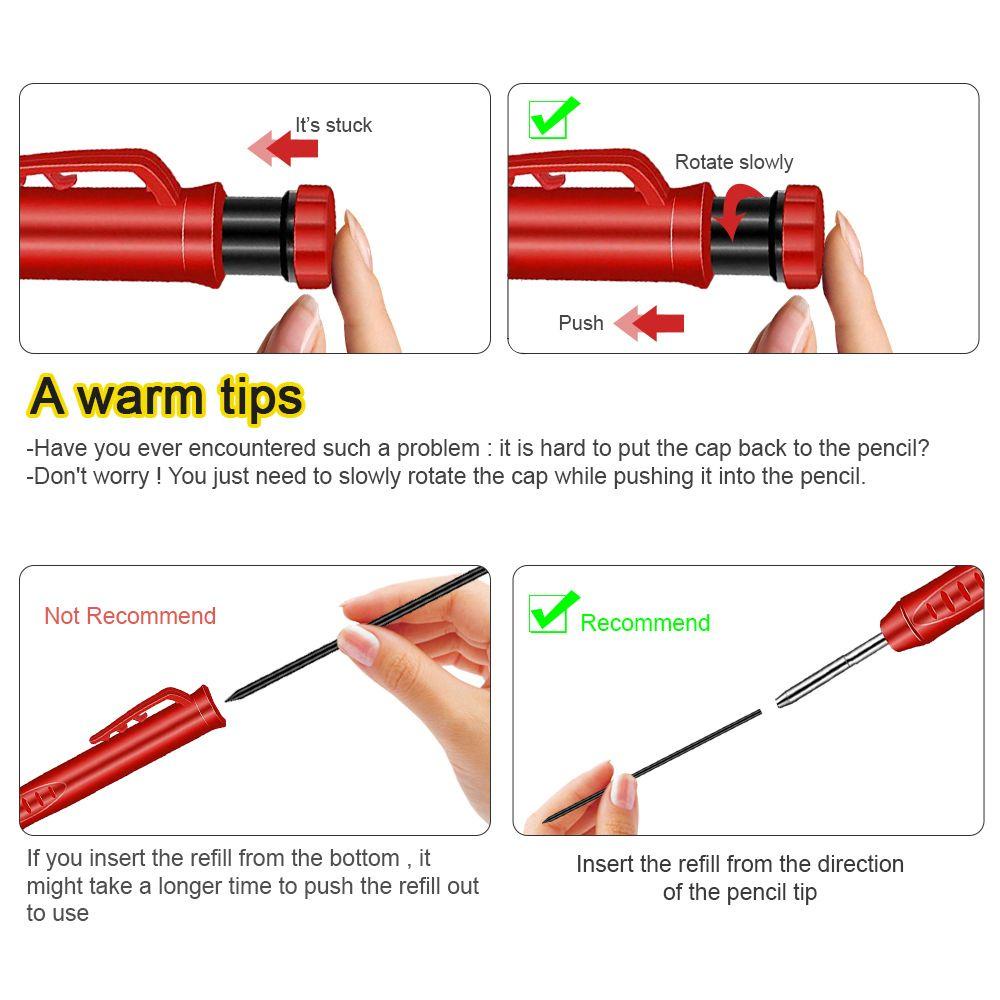 It's stuck

Rotate slowly

Push

A warm tips

-Have you ever encountered such a problem : it is hard to put the cap back to the pencil?
-Don't worry ! You just need to slowly rotate the cap while pushing it into the pencil.

Not Recommend

Recommend

If you insert the refill from the bottom , it might take a longer time to push the refill out to use

Insert the refill from the direction of the pencil tip