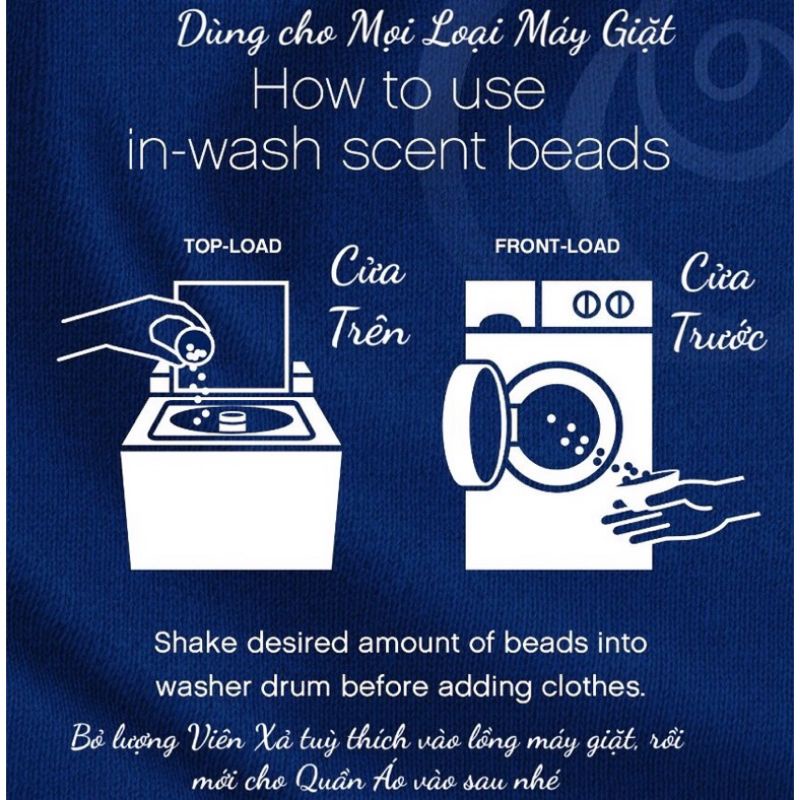 Dùng cho Mọi Loại Máy Giặt
How to use
in-wash scent beads

TOP-LOAD
Cửa Trên

FRONT-LOAD
Cửa Trước

Shake desired amount of beads into washer drum before adding clothes.

Bỏ lượng Viên Xả tuỳ thích vào lồng máy giặt, rồi mới cho Quần Áo vào sau nhé