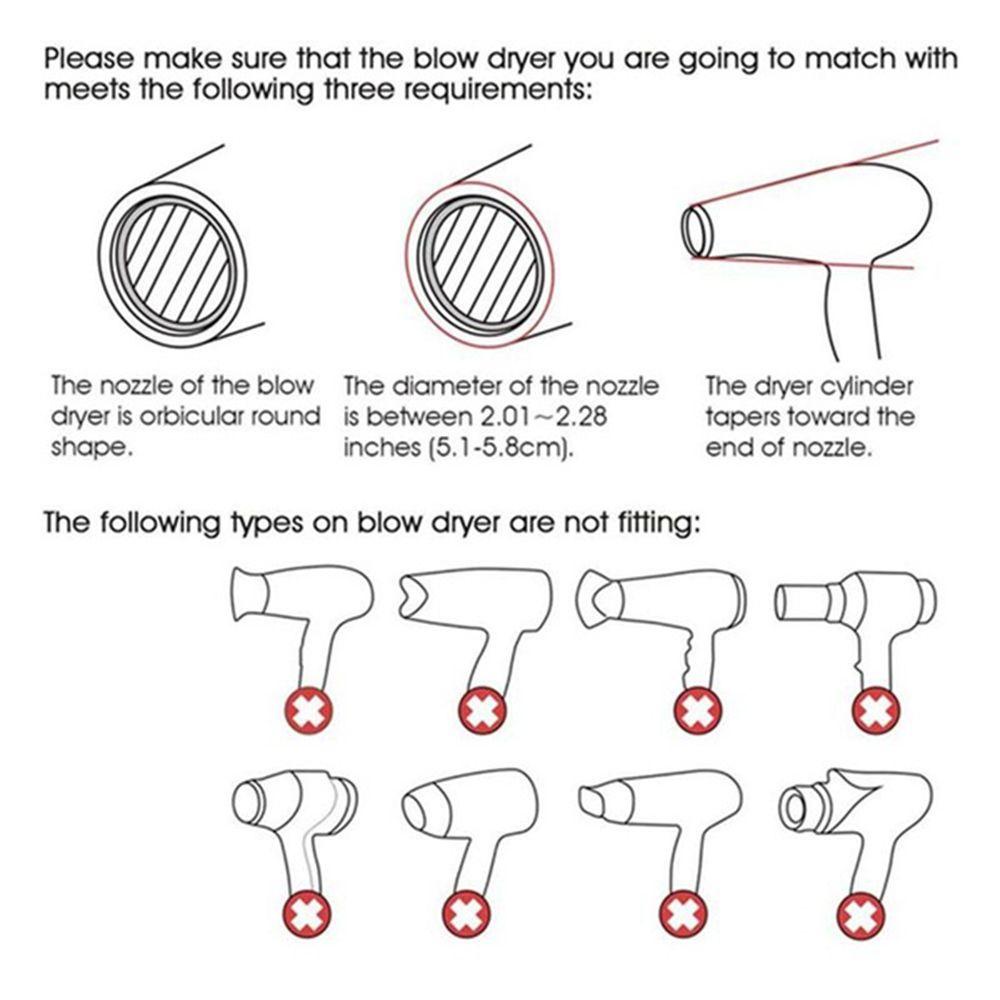 Please make sure that the blow dryer you are going to match with meets the following three requirements:

The nozzle of the blow dryer is orbicular round shape.

The diameter of the nozzle is between 2.01~2.28 inches (5.1-5.8cm).

The dryer cylinder tapers toward the end of nozzle.

The following types on blow dryer are not fitting: