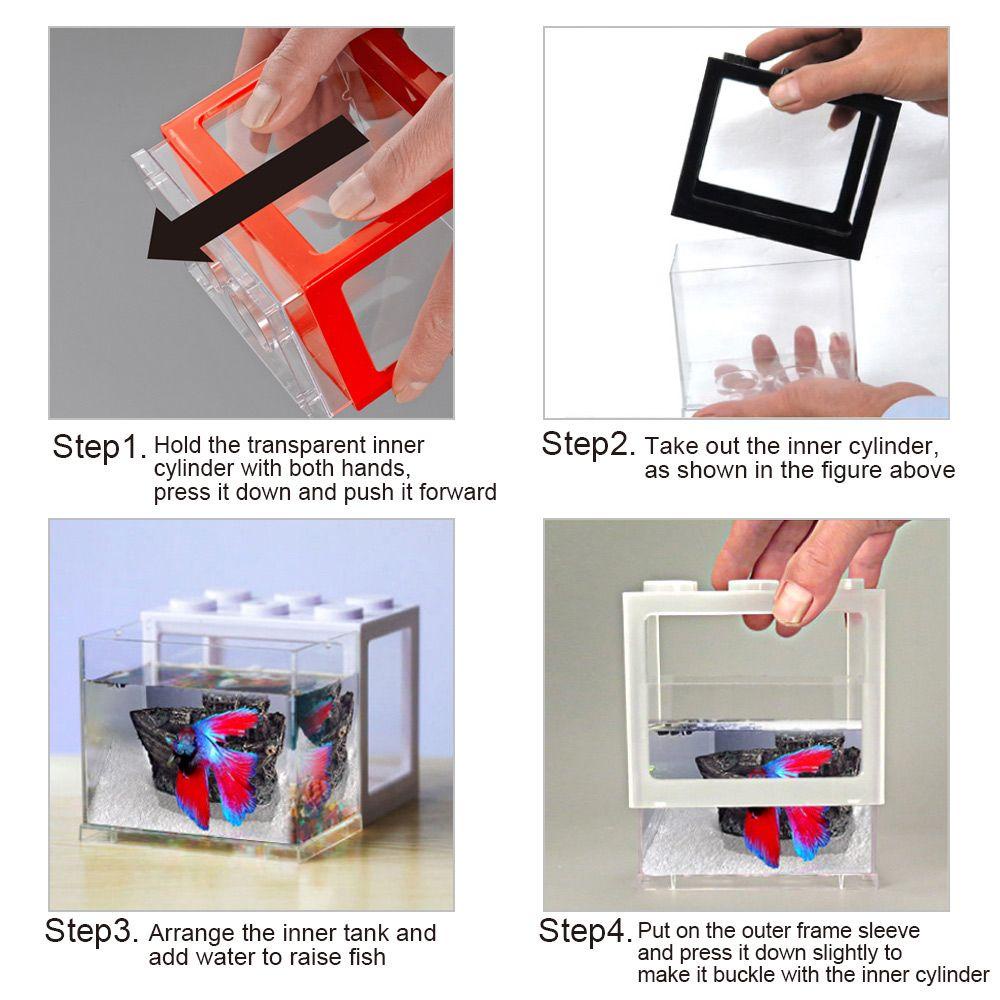 Step1. Hold the transparent inner cylinder with both hands, press it down and push it forward

Step2. Take out the inner cylinder, as shown in the figure above

Step3. Arrange the inner tank and add water to raise fish

Step4. Put on the outer frame sleeve and press it down slightly to make it buckle with the inner cylinder