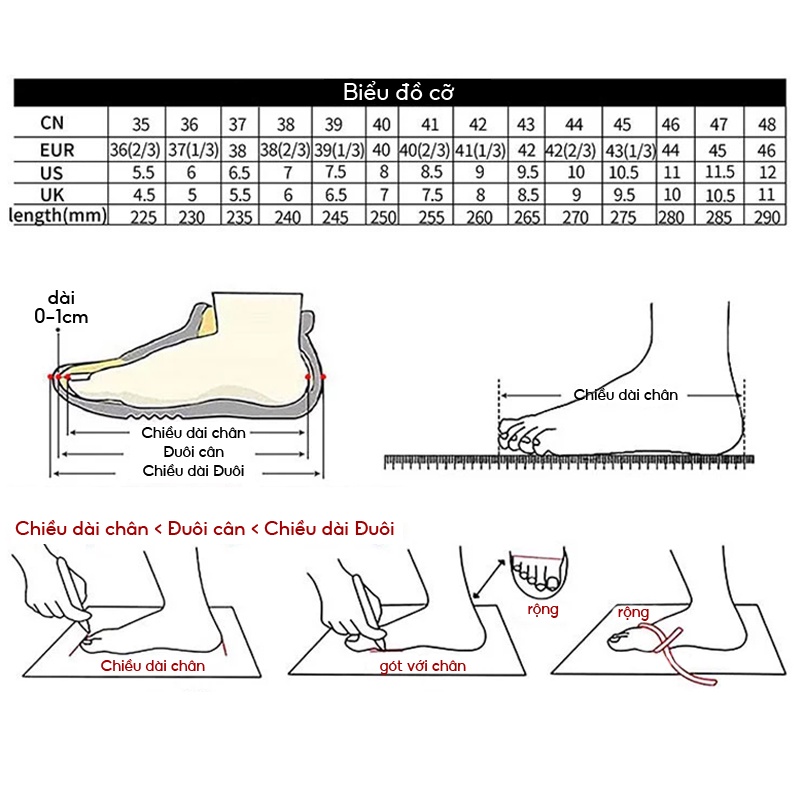 Biểu đồ cỡ

| CN | 35 | 36 | 37 | 38 | 39 | 40 | 41 | 42 | 43 | 44 | 45 | 46 | 47 | 48 |
|---|---|---|---|---|---|---|---|---|---|---|---|---|---|---|
| EUR | 36(2/3) | 37(1/3) | 38 | 38(2/3) | 39(1/3) | 40 | 40(2/3) | 41(1/3) | 42 | 42(2/3) | 43(1/3) | 44 | 45 | 46 |
| US | 5.5 | 6 | 6.5 | 7 | 7.5 | 8 | 8.5 | 9 | 9.5 | 10 | 10.5 | 11 | 11.5 | 12 |
| UK | 4.5 | 5 | 5.5 | 6 | 6.5 | 7 | 7.5 | 8 | 8.5 | 9 | 9.5 | 10 | 10.5 | 11 |
| length(mm) | 225 | 230 | 235 | 240 | 245 | 250 | 255 | 260 | 265 | 270 | 275 | 280 | 285 | 290 |

dài 0-1cm

Chiều dài chân
Đuôi cân
Chiều dài Đuôi

Chiều dài chân

Chiều dài chân < Đuôi cân < Chiều dài Đuôi

Chiều dài chân

gót với chân

rộng

rộng