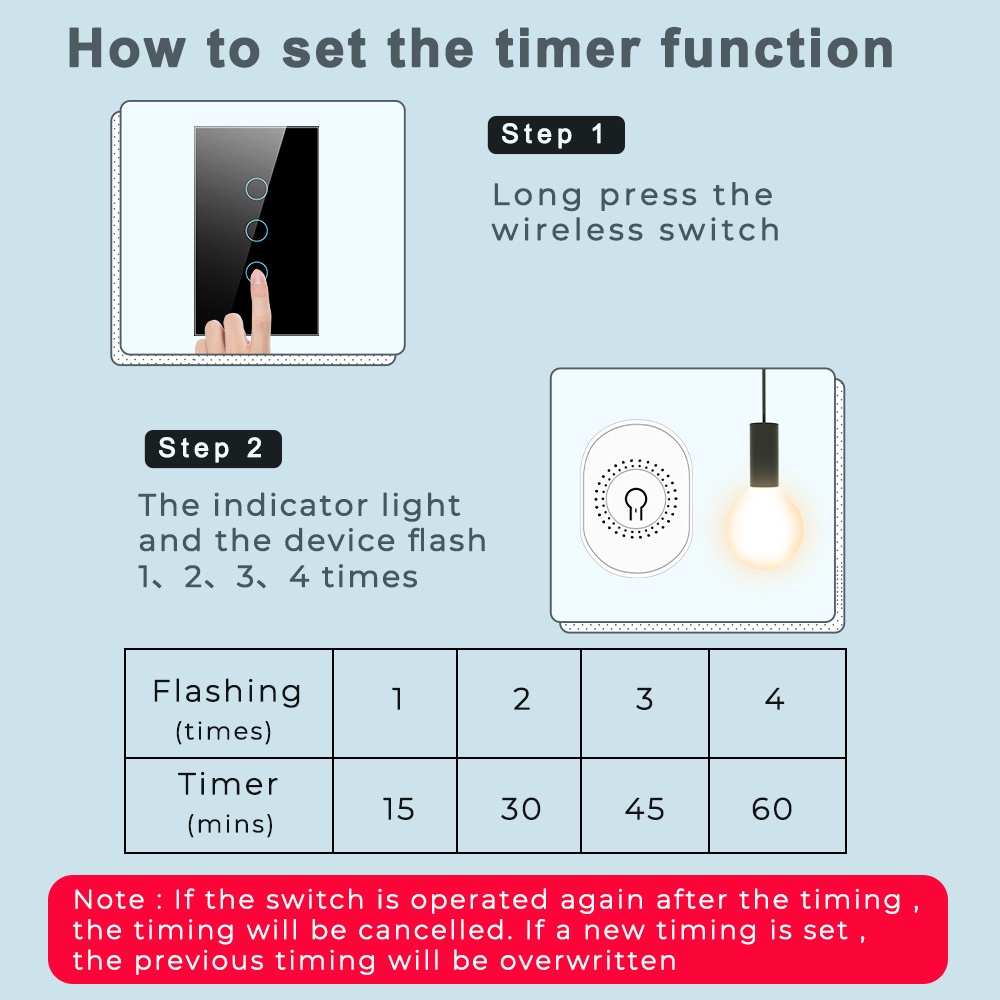 How to set the timer function

Step 1

Long press the wireless switch

Step 2

The indicator light and the device flash 1、2、3、4 times

| Flashing (times) | 1 | 2 | 3 | 4 |
|---|---|---|---|---|
| Timer (mins) | 15 | 30 | 45 | 60 |

Note : If the switch is operated again after the timing , the timing will be cancelled. If a new timing is set , the previous timing will be overwritten