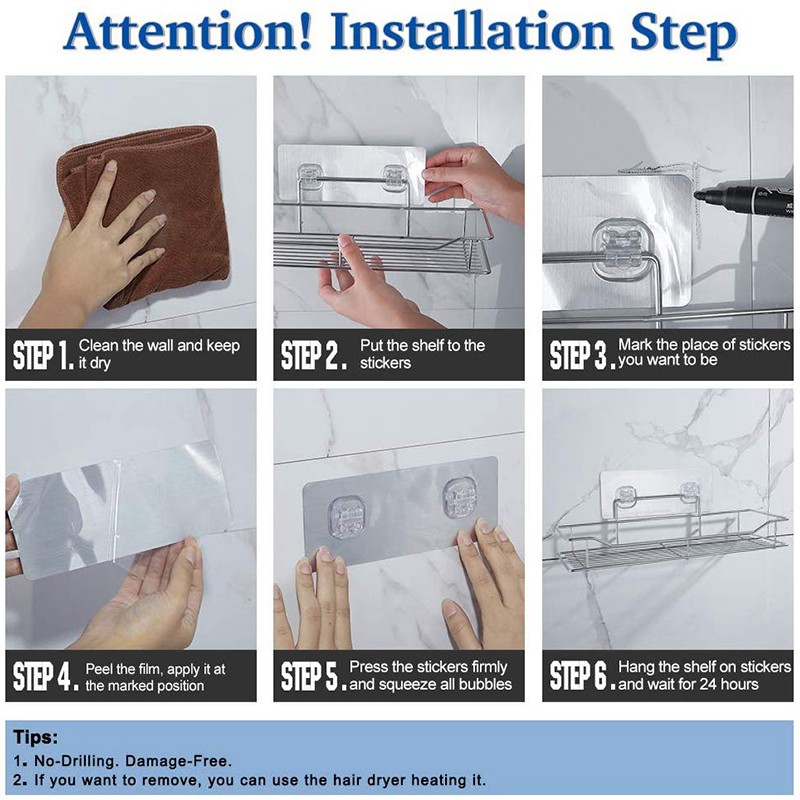 Attention! Installation Step

STEP 1. Clean the wall and keep it dry

STEP 2. Put the shelf to the stickers

STEP 3. Mark the place of stickers you want to be

STEP 4. Peel the film, apply it at the marked position

STEP 5. Press the stickers firmly and squeeze all bubbles

STEP 6. Hang the shelf on stickers and wait for 24 hours

Tips:
1. No-Drilling. Damage-Free.
2. If you want to remove, you can use the hair dryer heating it.