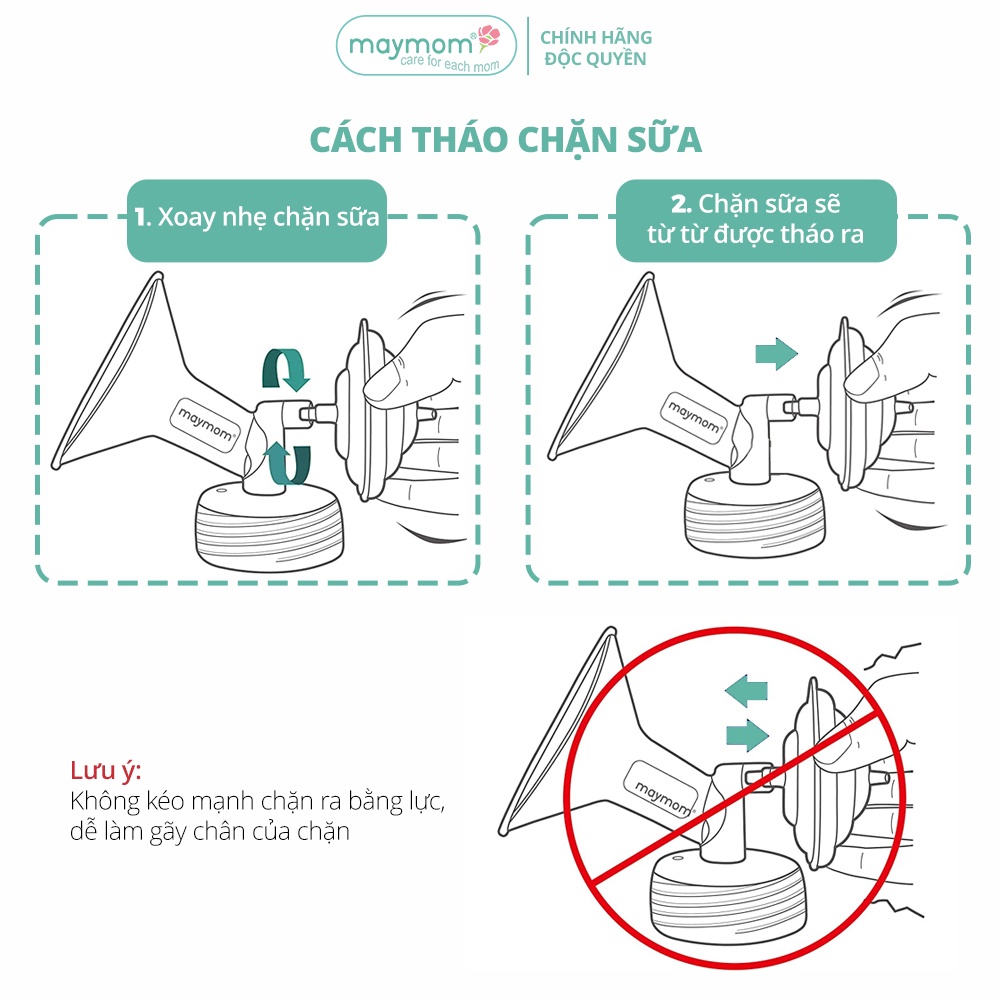 maymom
care for each mom

CHÍNH HÃNG
ĐỘC QUYỀN

CÁCH THÁO CHẶN SỮA

1. Xoay nhẹ chặn sữa

maymom

2. Chặn sữa sẽ từ từ được tháo ra

maymom

Lưu ý:
Không kéo mạnh chặn ra bằng lực, dễ làm gãy chân của chặn

maymom