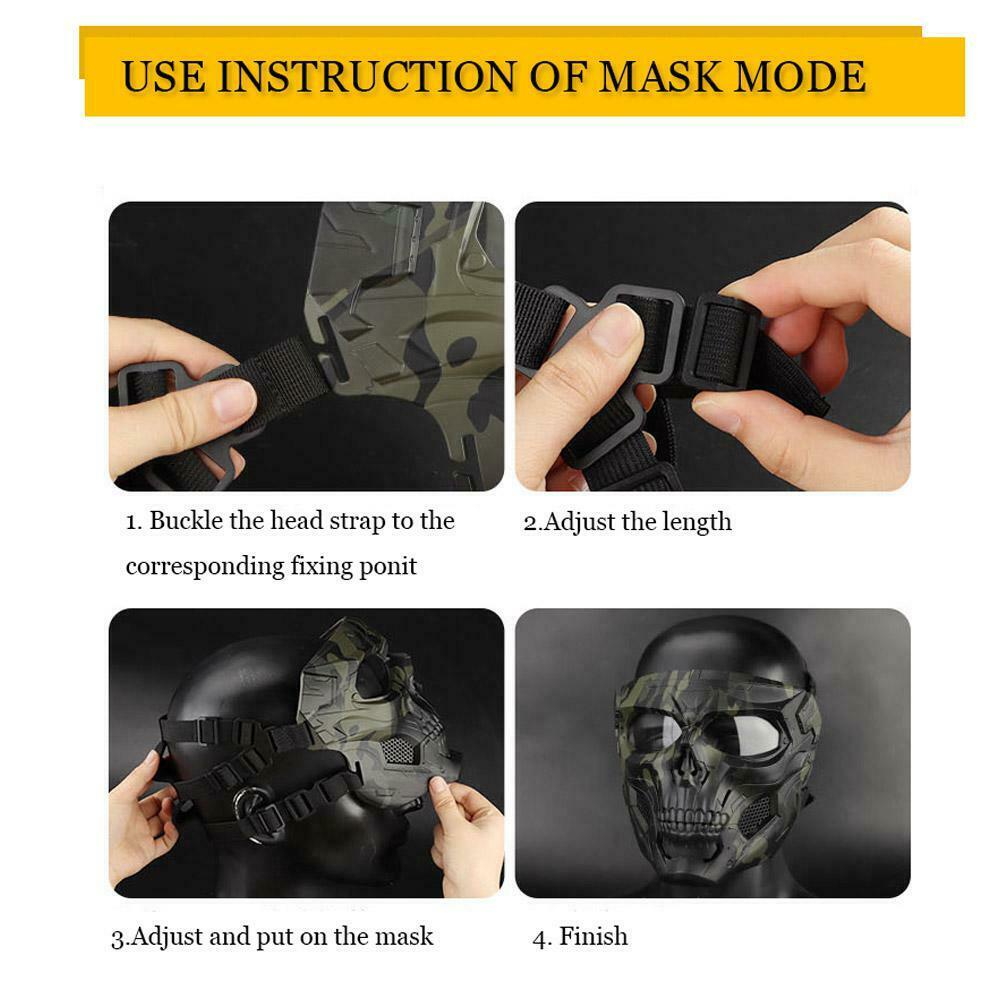 USE INSTRUCTION OF MASK MODE

1. Buckle the head strap to the corresponding fixing ponit

2.Adjust the length

3.Adjust and put on the mask

4. Finish