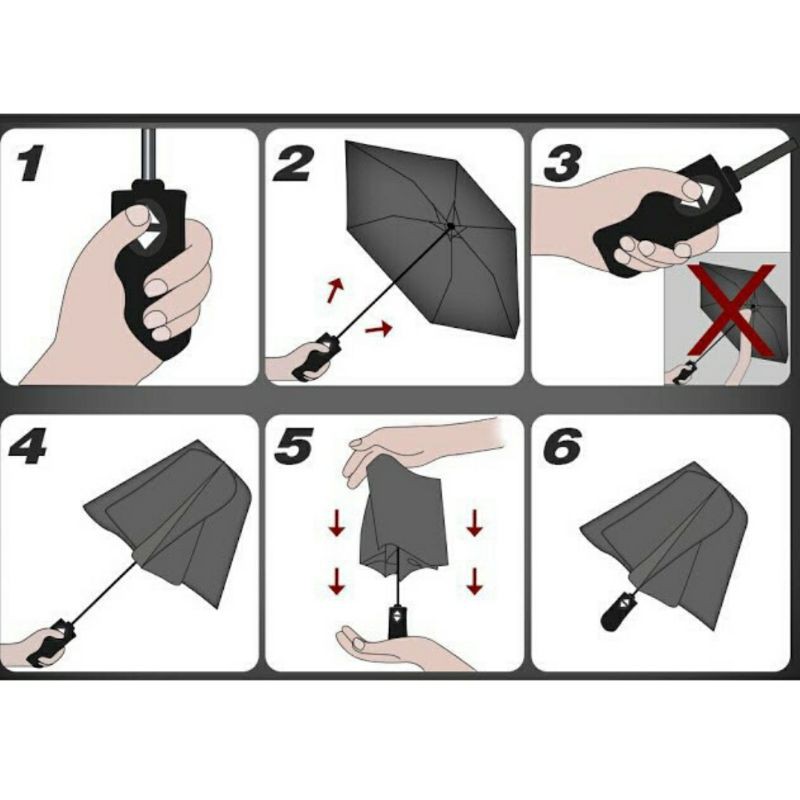 1

2

3

4

5

6