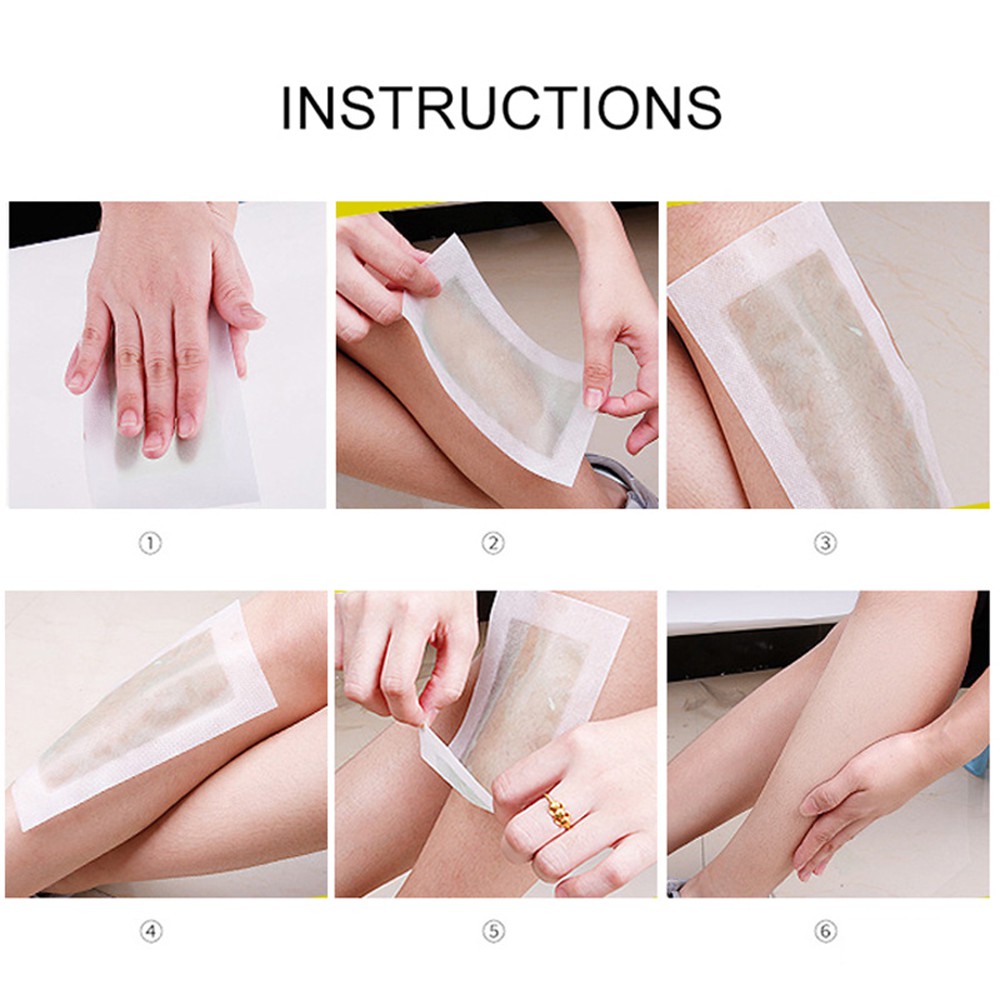 INSTRUCTIONS

①

②

③

④

⑤

⑥