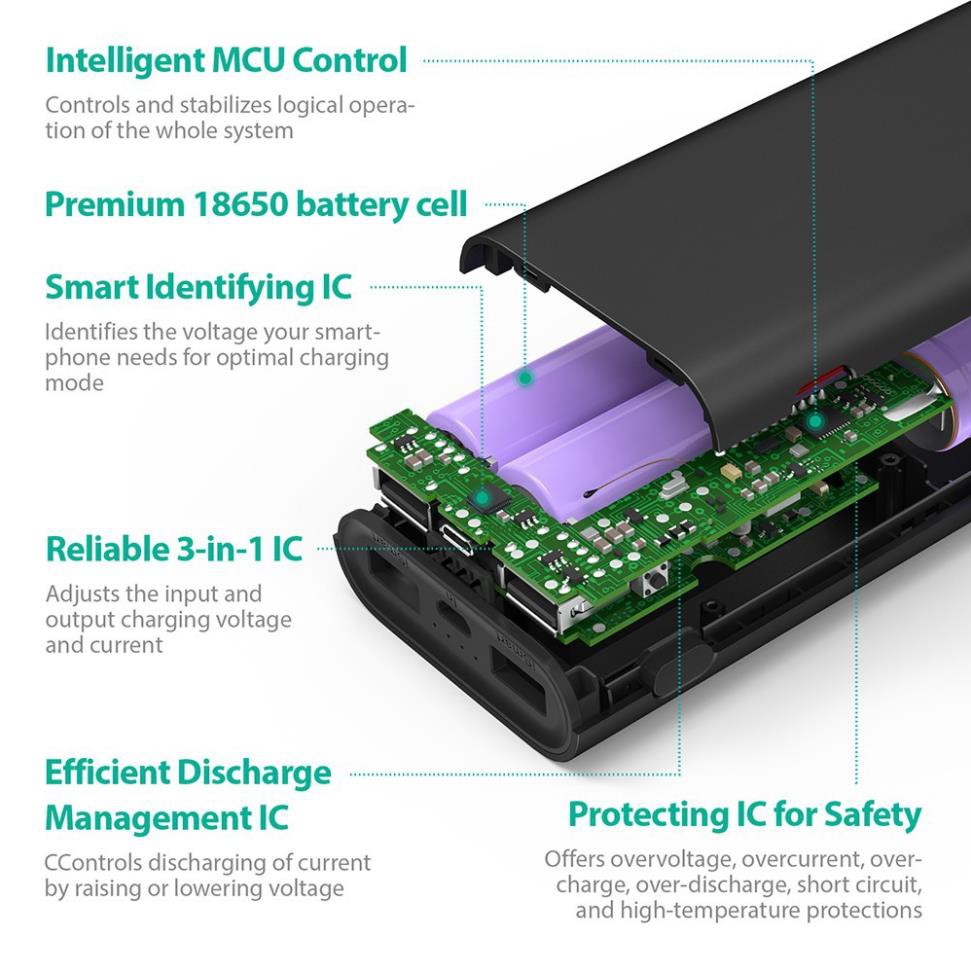 Intelligent MCU Control

Controls and stabilizes logical operation of the whole system

Premium 18650 battery cell

Smart Identifying IC

Identifies the voltage your smartphone needs for optimal charging mode

Reliable 3-in-1 IC

Adjusts the input and output charging voltage and current

Efficient Discharge Management IC

CControls discharging of current by raising or lowering voltage

Protecting IC for Safety

Offers overvoltage, overcurrent, overcharge, over-discharge, short circuit, and high-temperature protections