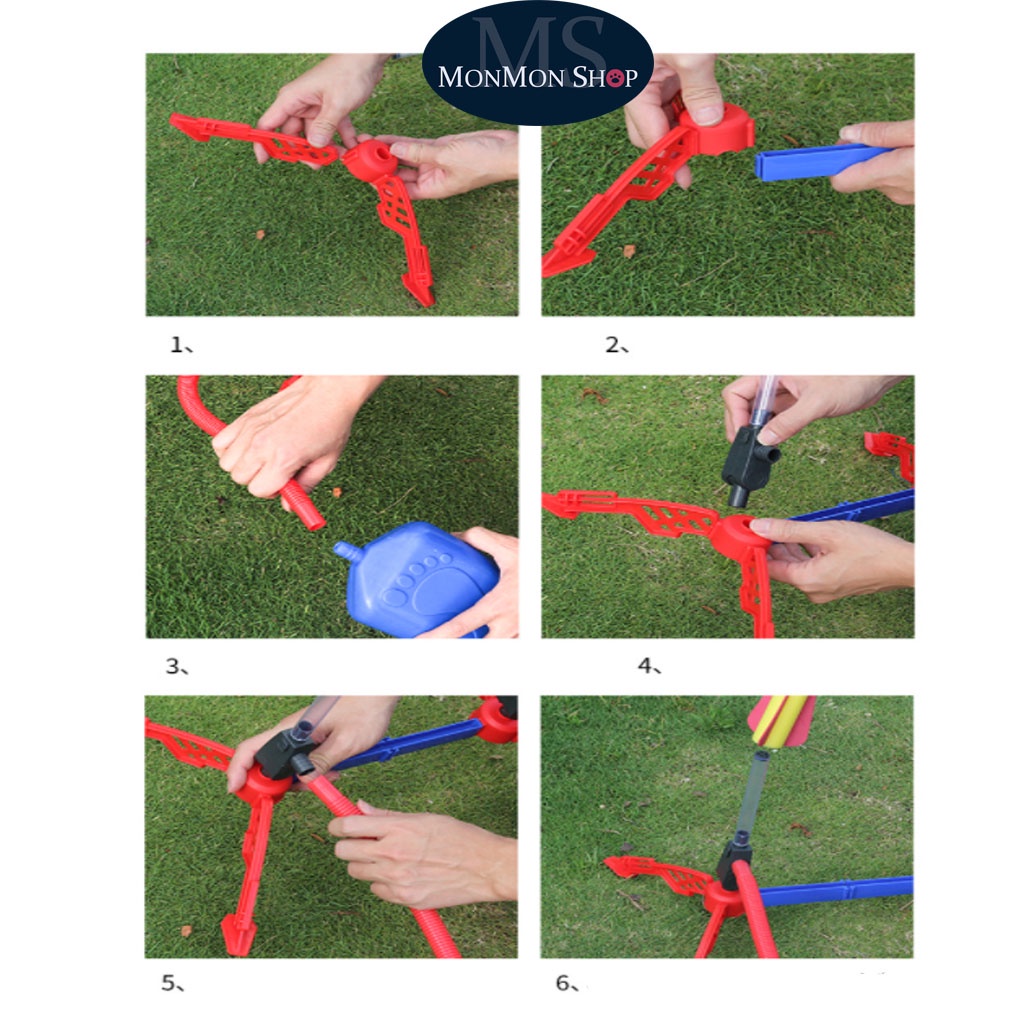 MS
MONMON SHOP

1、

2、

3、

4、

5、

6、