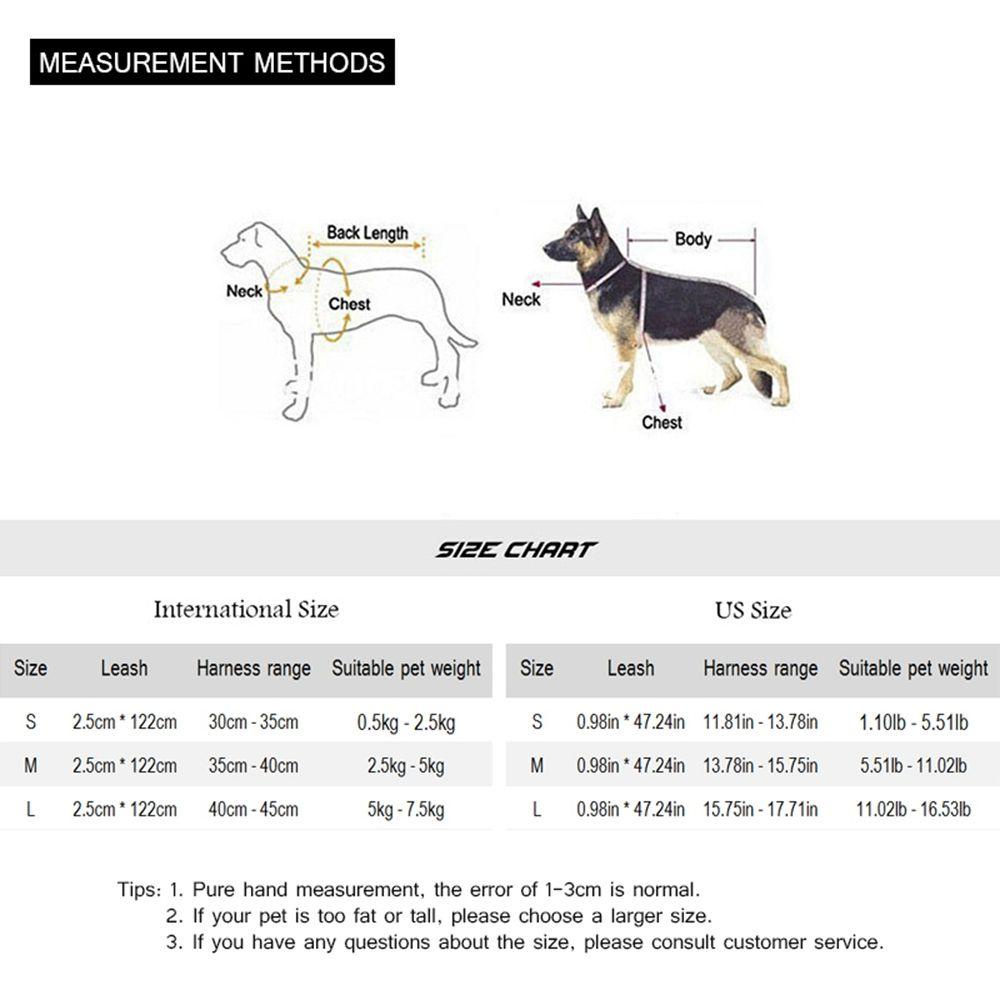 MEASUREMENT METHODS

Back Length
Neck
Chest

Body
Neck
Chest

SIZE CHART

International Size

| Size | Leash | Harness range | Suitable pet weight |
|---|---|---|---|
| S | 2.5cm * 122cm | 30cm - 35cm | 0.5kg - 2.5kg |
| M | 2.5cm * 122cm | 35cm - 40cm | 2.5kg - 5kg |
| L | 2.5cm * 122cm | 40cm - 45cm | 5kg - 7.5kg |

US Size

| Size | Leash | Harness range | Suitable pet weight |
|---|---|---|---|
| S | 0.98in * 47.24in | 11.81in - 13.78in | 1.10lb - 5.51lb |
| M | 0.98in * 47.24in | 13.78in - 15.75in | 5.51lb - 11.02lb |
| L | 0.98in * 47.24in | 15.75in - 17.71in | 11.02lb - 16.53lb |

Tips: 1. Pure hand measurement, the error of 1-3cm is normal.
2. If your pet is too fat or tall, please choose a larger size.
3. If you have any questions about the size, please consult customer service.