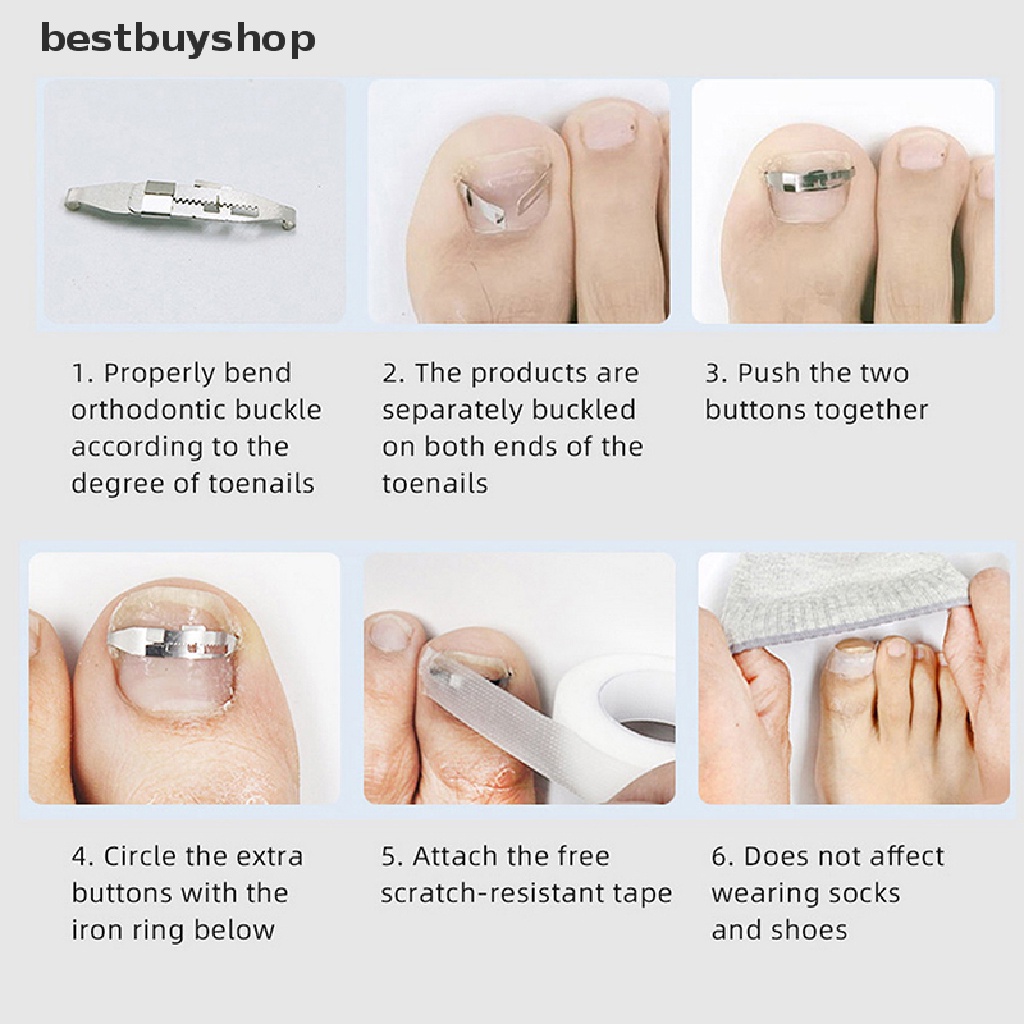 bestbuyshop

1. Properly bend orthodontic buckle according to the degree of toenails

2. The products are separately buckled on both ends of the toenails

3. Push the two buttons together

4. Circle the extra buttons with the iron ring below

5. Attach the free scratch-resistant tape

6. Does not affect wearing socks and shoes