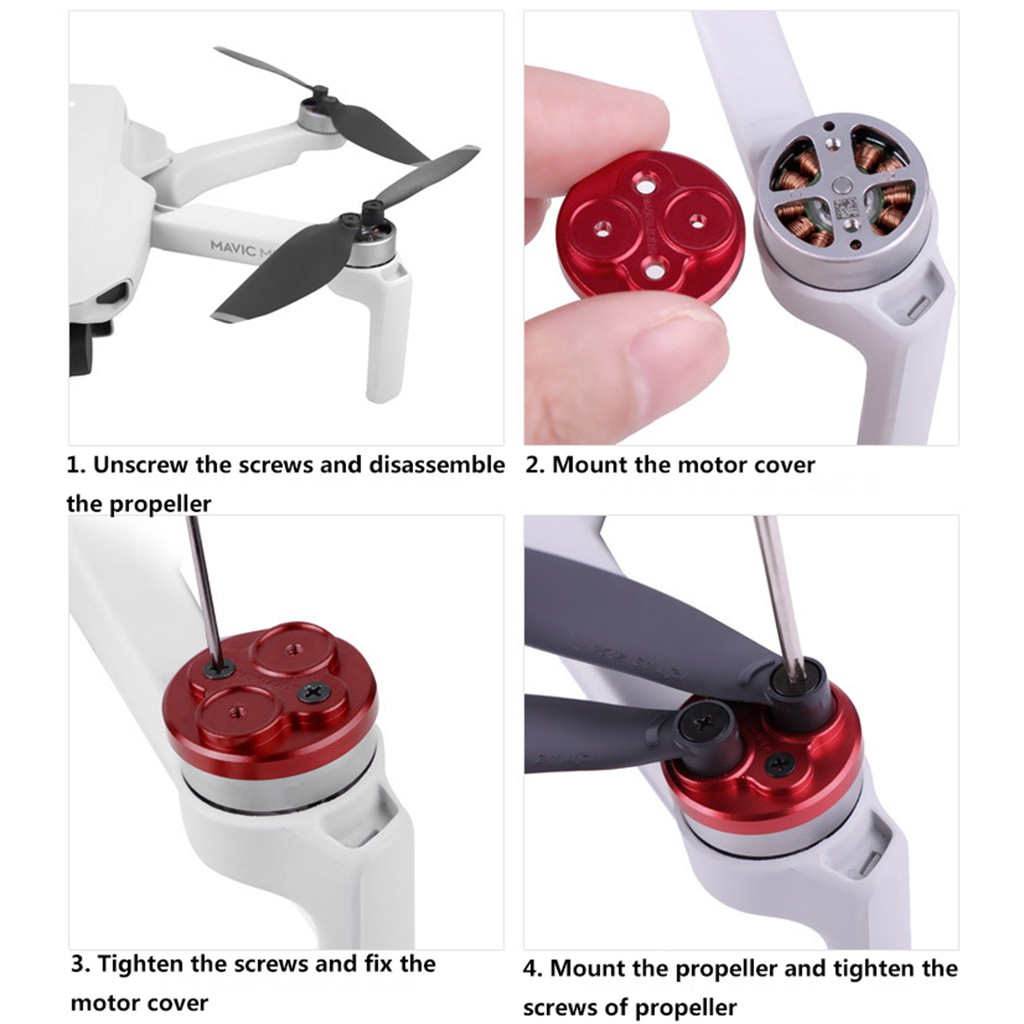 MAVIC M

1. Unscrew the screws and disassemble the propeller

2. Mount the motor cover

3. Tighten the screws and fix the motor cover

4. Mount the propeller and tighten the screws of propeller