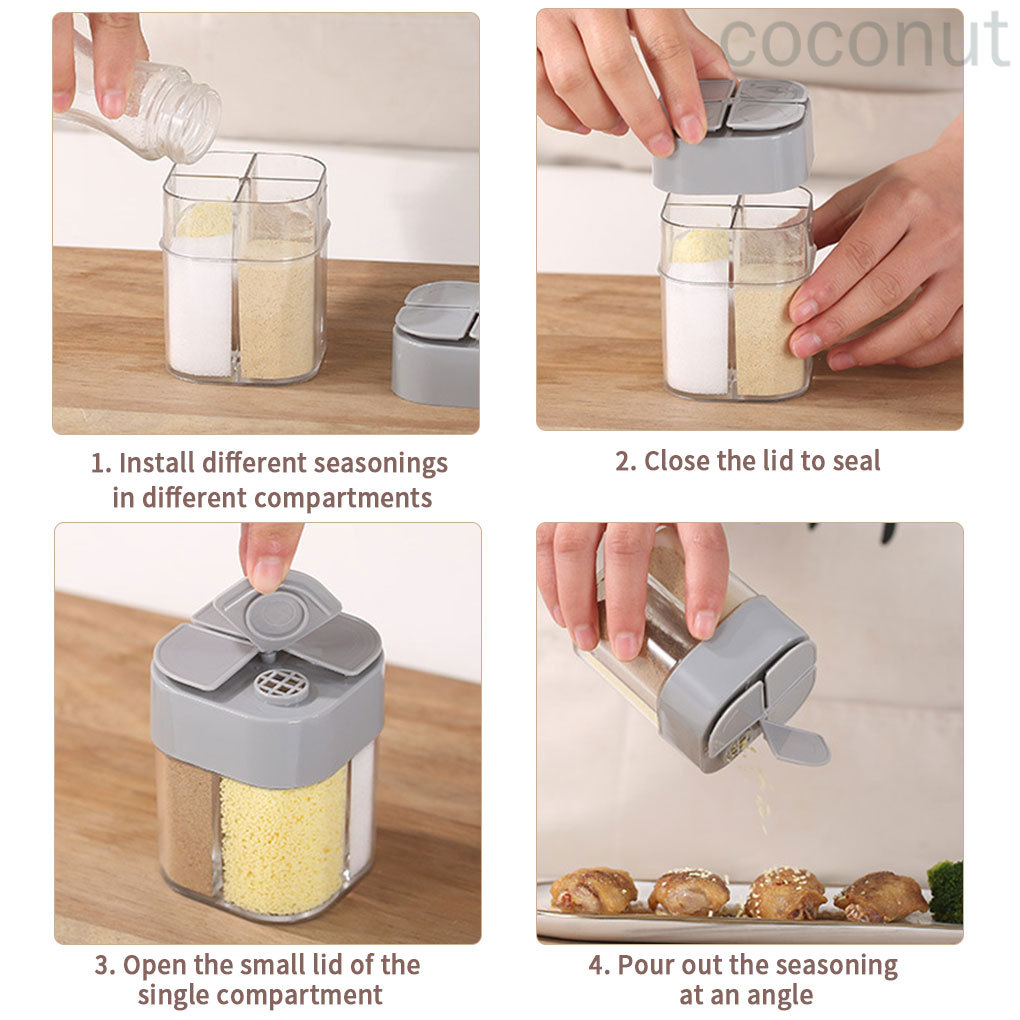 coconut

1. Install different seasonings in different compartments

2. Close the lid to seal

3. Open the small lid of the single compartment

4. Pour out the seasoning at an angle