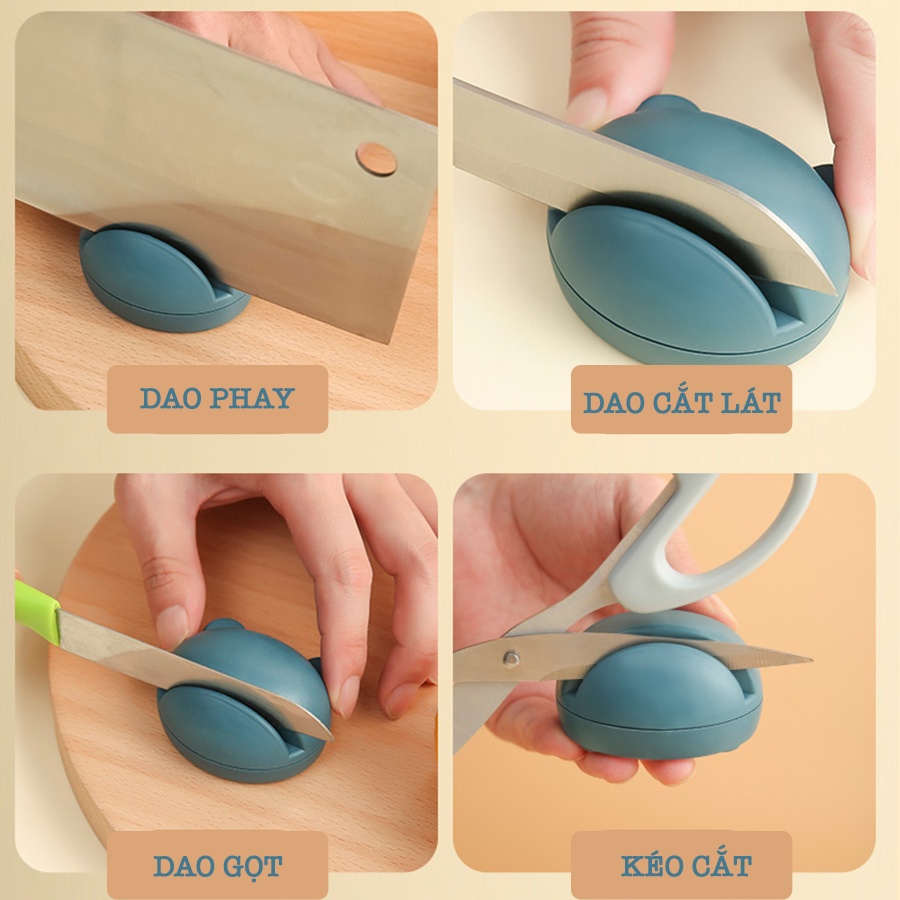 DAO PHAY

DAO CẮT LÁT

DAO GỌT

KÉO CẮT