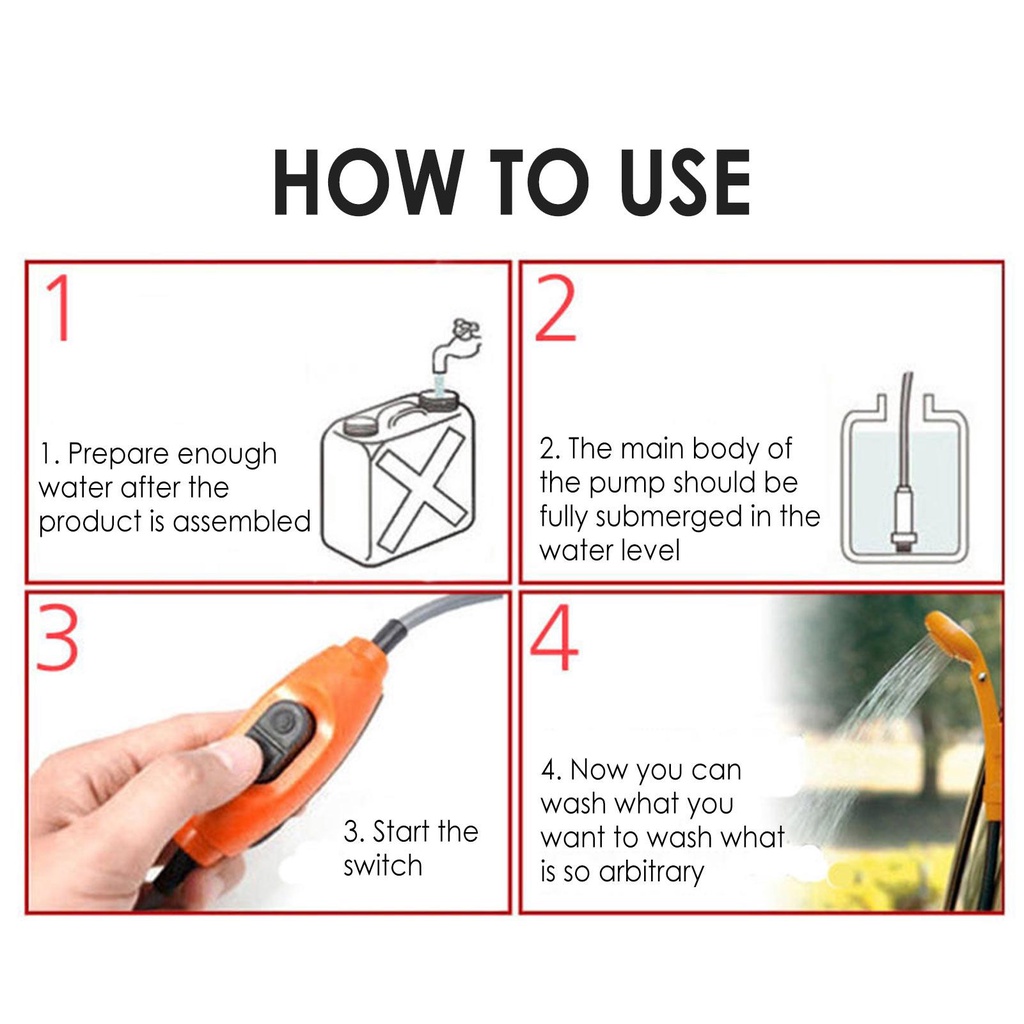 HOW TO USE

1

1. Prepare enough water after the product is assembled

2

2. The main body of the pump should be fully submerged in the water level

3

3. Start the switch

4

4. Now you can wash what you want to wash what is so arbitrary