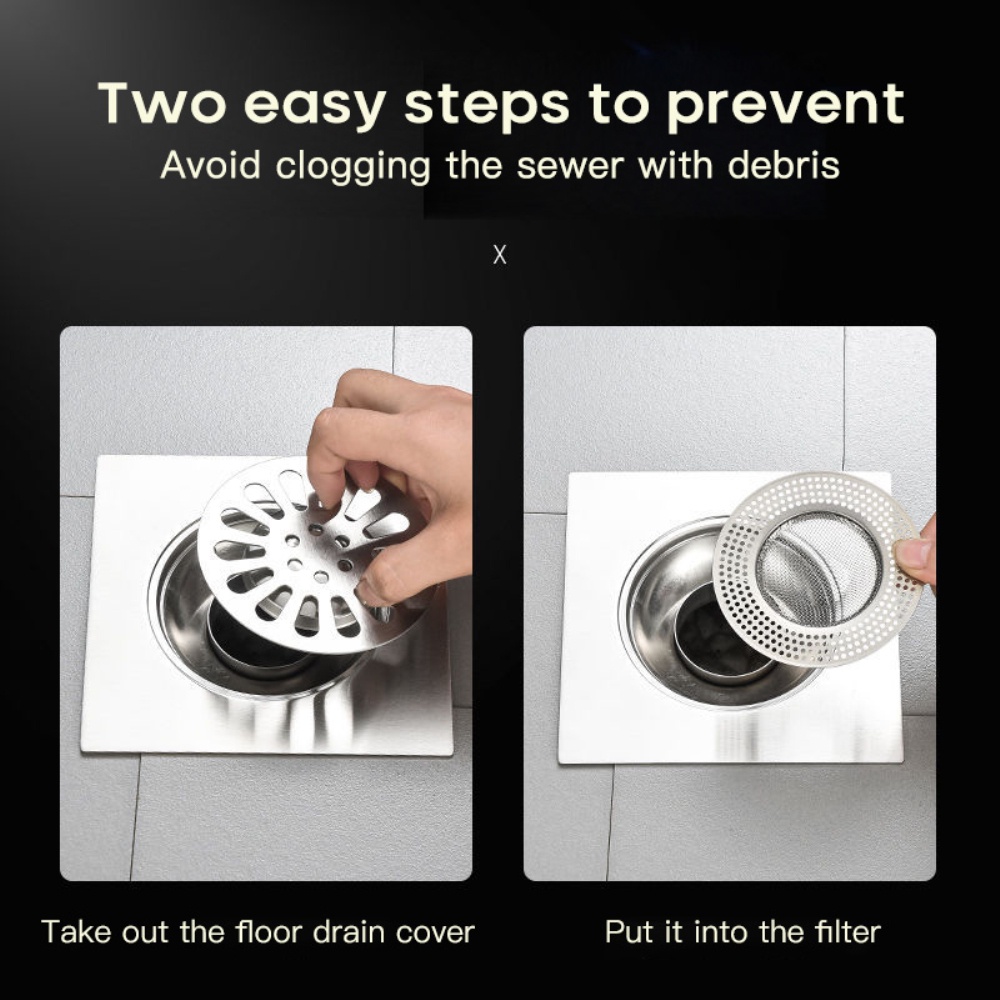 Two easy steps to prevent
Avoid clogging the sewer with debris

X

Take out the floor drain cover

Put it into the filter