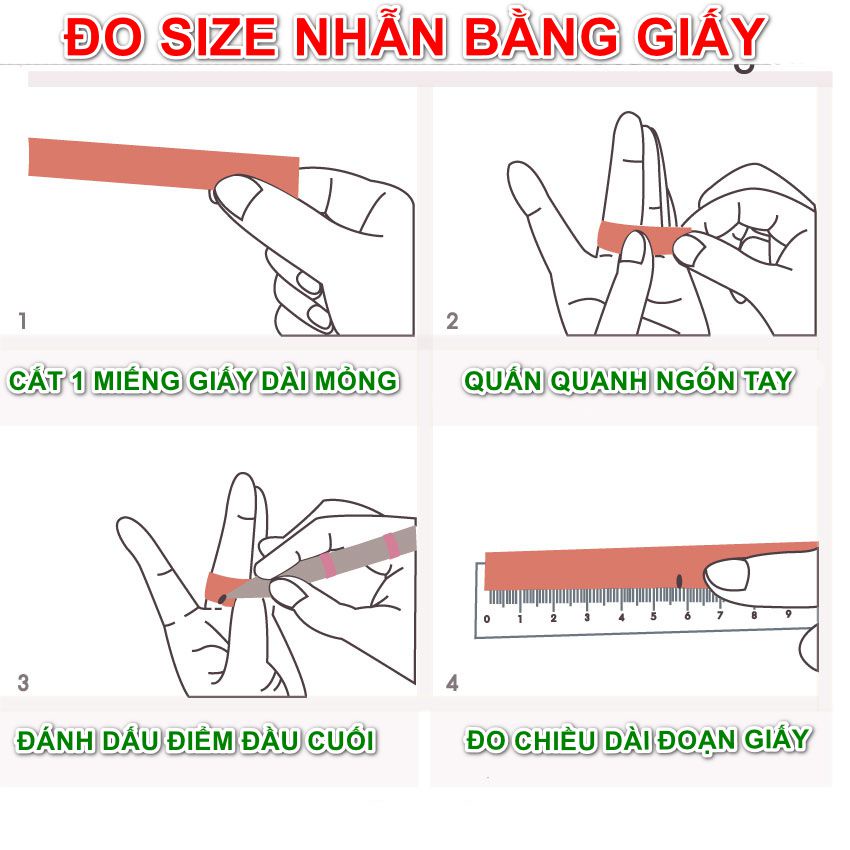 ĐO SIZE NHẪN BẰNG GIẤY

1

CẮT 1 MIẾNG GIẤY DÀI MỎNG

2

QUẤN QUANH NGÓN TAY

3

ĐÁNH DẤU ĐIỂM ĐẦU CUỐI

0 1 2 3 4 5 6 7 8 9

4

ĐO CHIỀU DÀI ĐOẠN GIẤY