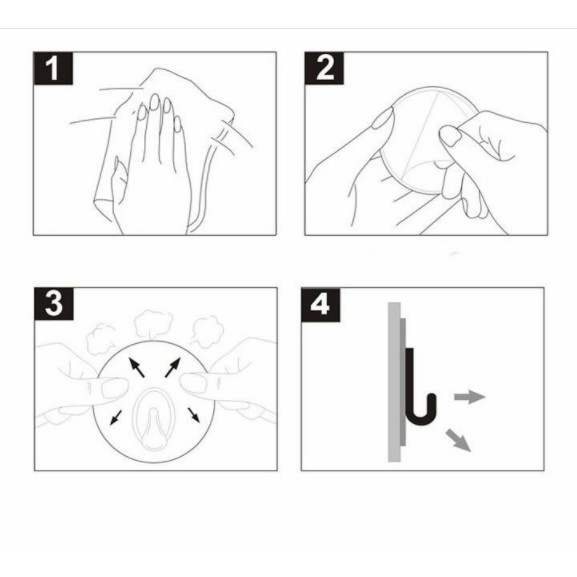 1

2

3

4