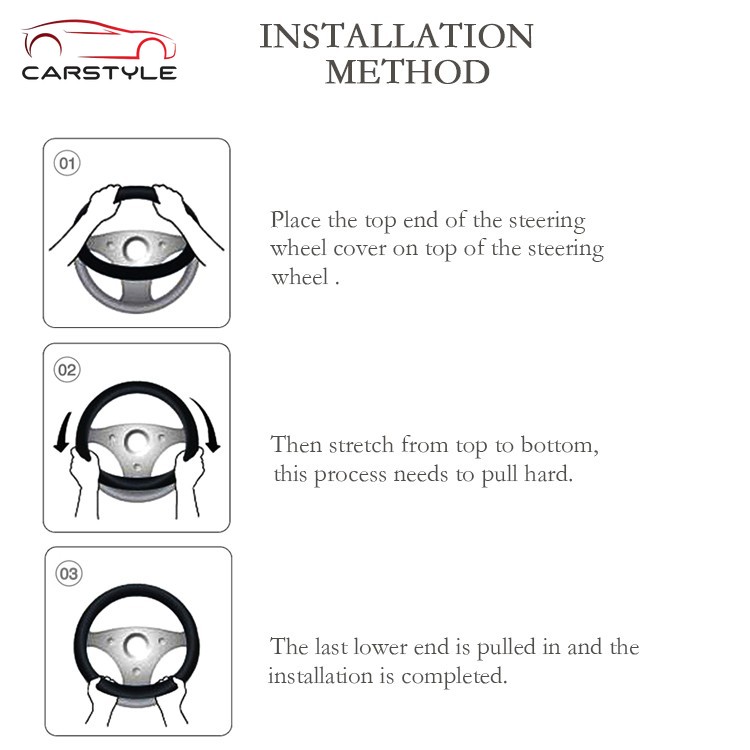 CARSTYLE

INSTALLATION METHOD

01

Place the top end of the steering wheel cover on top of the steering wheel .

02

Then stretch from top to bottom, this process needs to pull hard.

03

The last lower end is pulled in and the installation is completed.