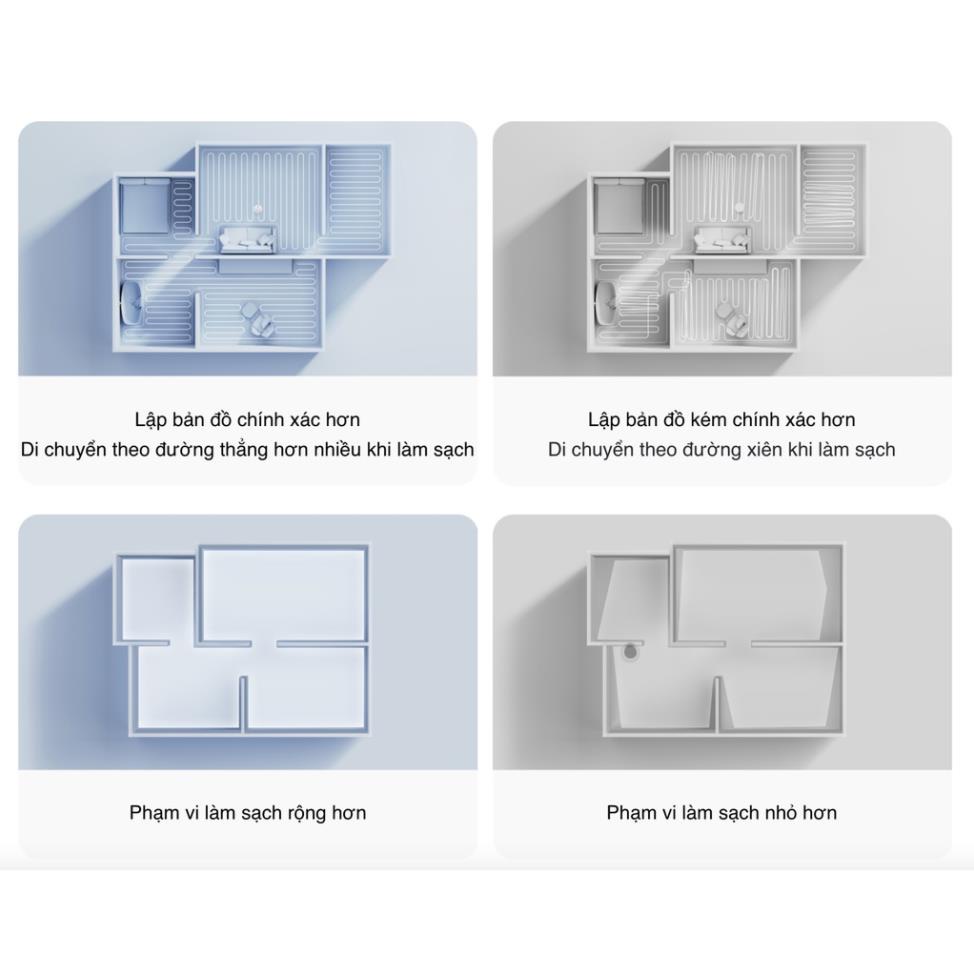 Lập bản đồ chính xác hơn
Di chuyển theo đường thẳng hơn nhiều khi làm sạch

Lập bản đồ kém chính xác hơn
Di chuyển theo đường xiên khi làm sạch

Phạm vi làm sạch rộng hơn

Phạm vi làm sạch nhỏ hơn